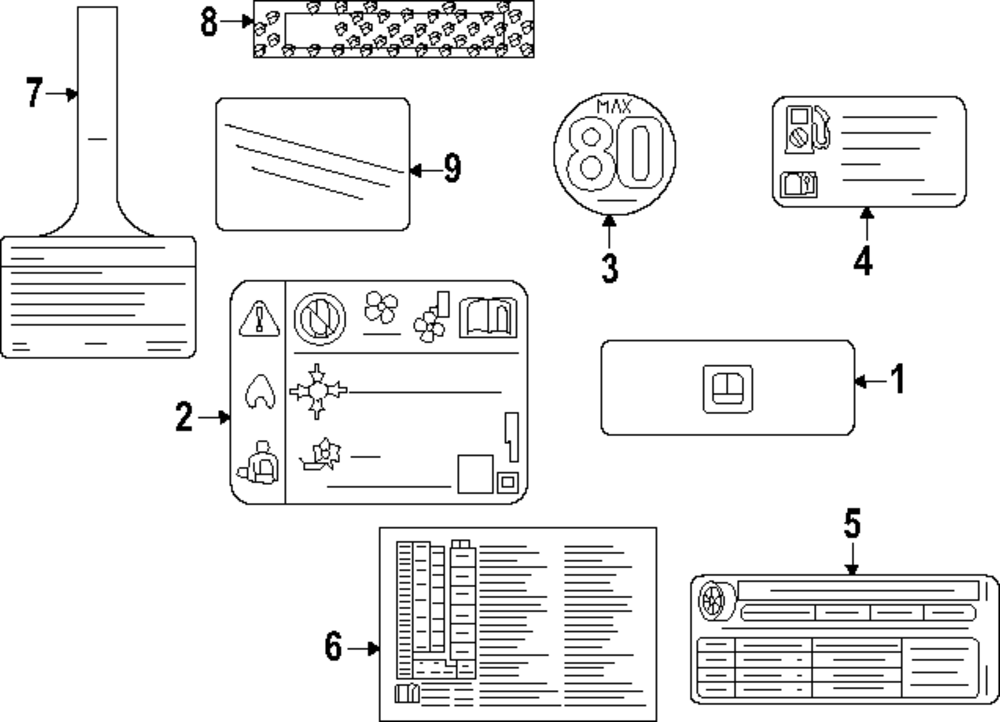 8
7
9
MAX
80
3
4
2
1
5
6