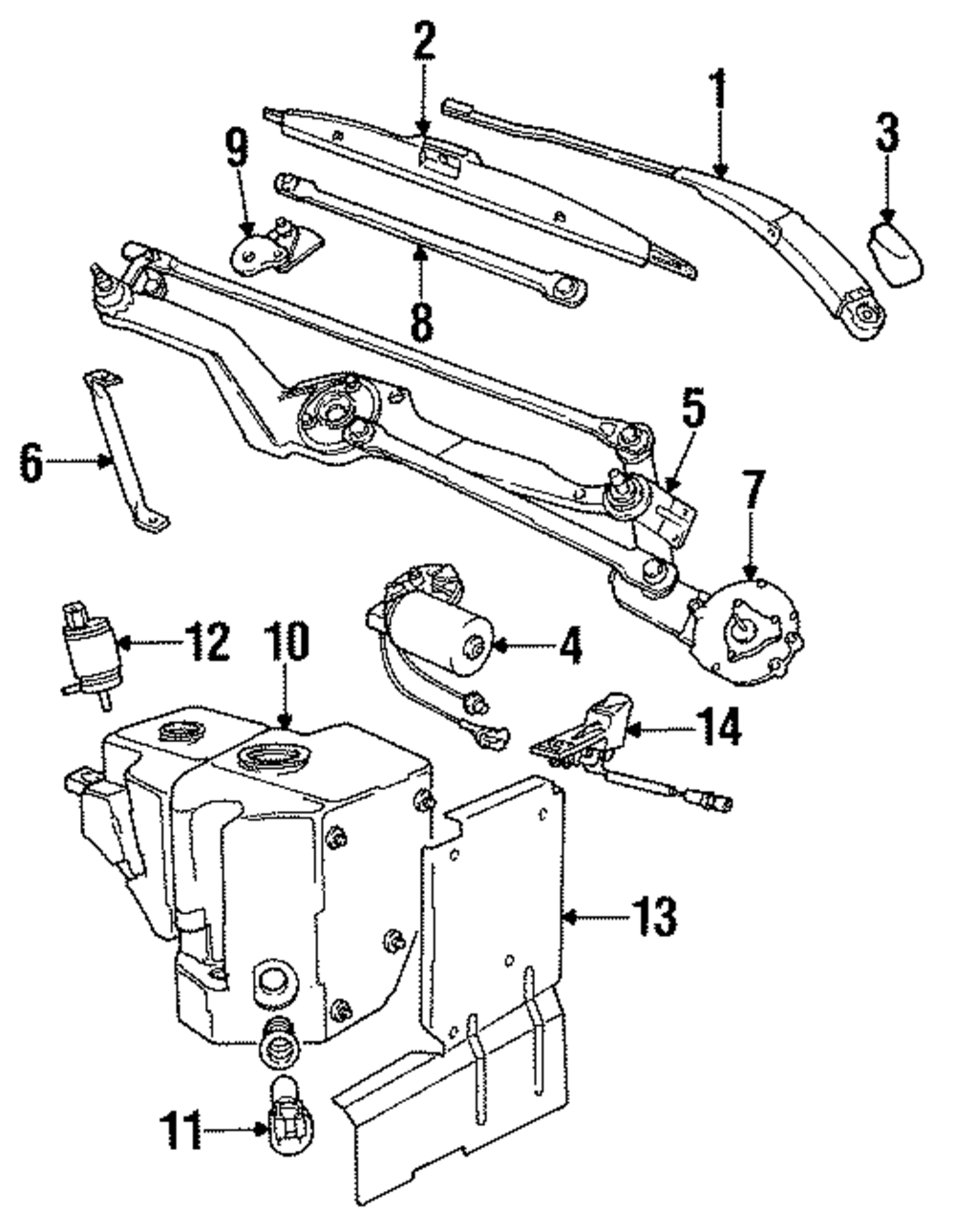 2
1
3
9
8
5
6
7
12
10
4
14
13
11