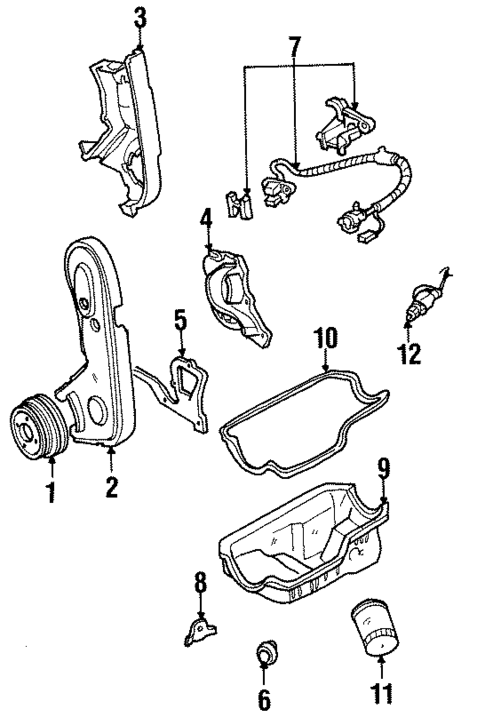 3
7
4
5
10
12
1
2
9
8
6
11