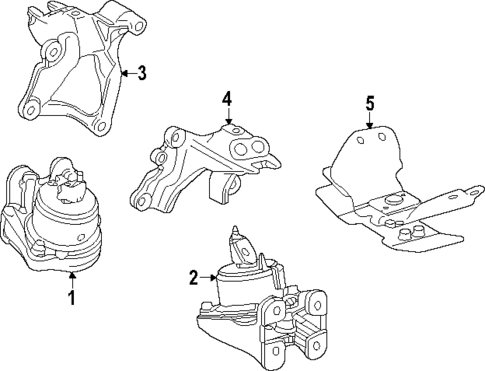 3
4
5
1
2