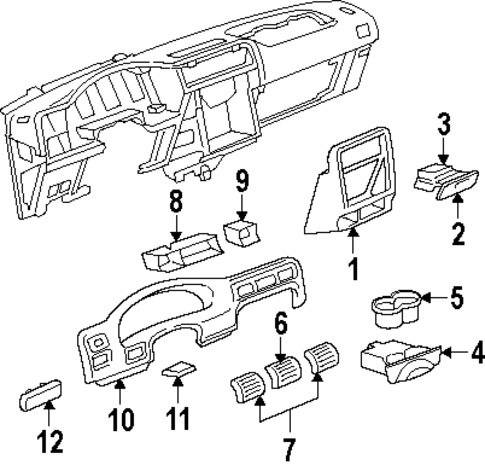 3
9
8
2
1
5
6
4
10
11
12
7