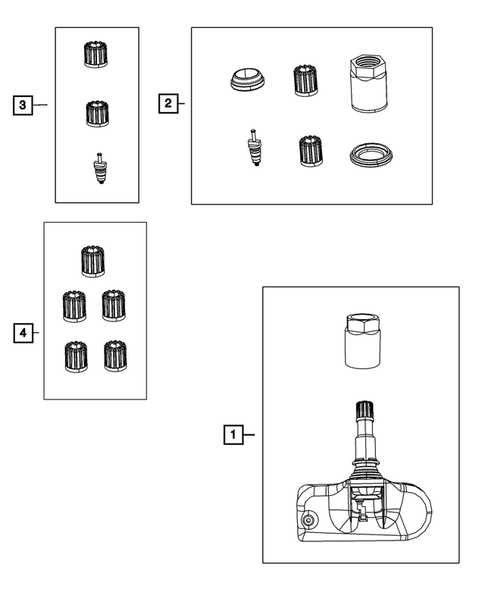 3

2

4

1