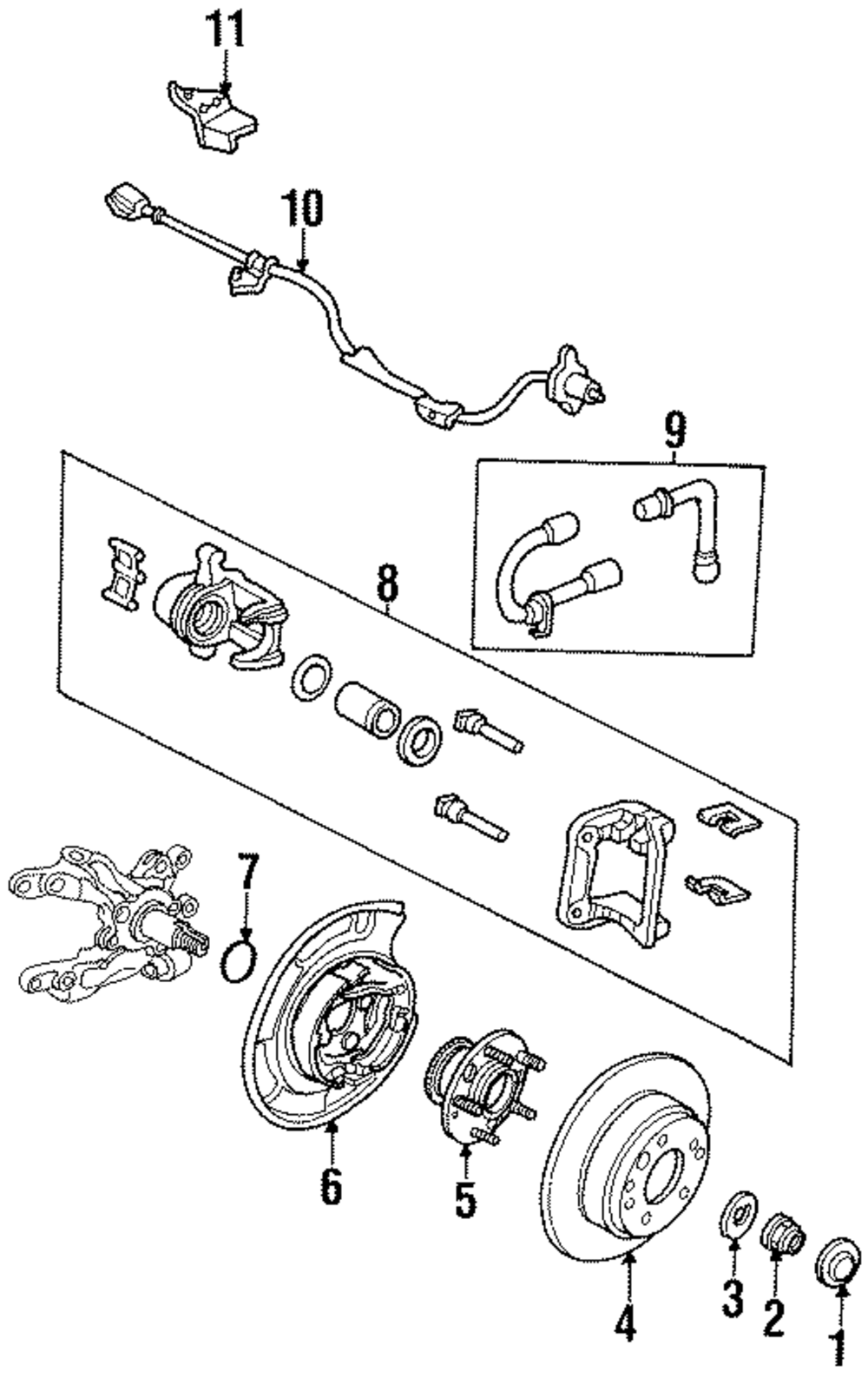 11
10
9
8
7
6
5
4
3
2
1