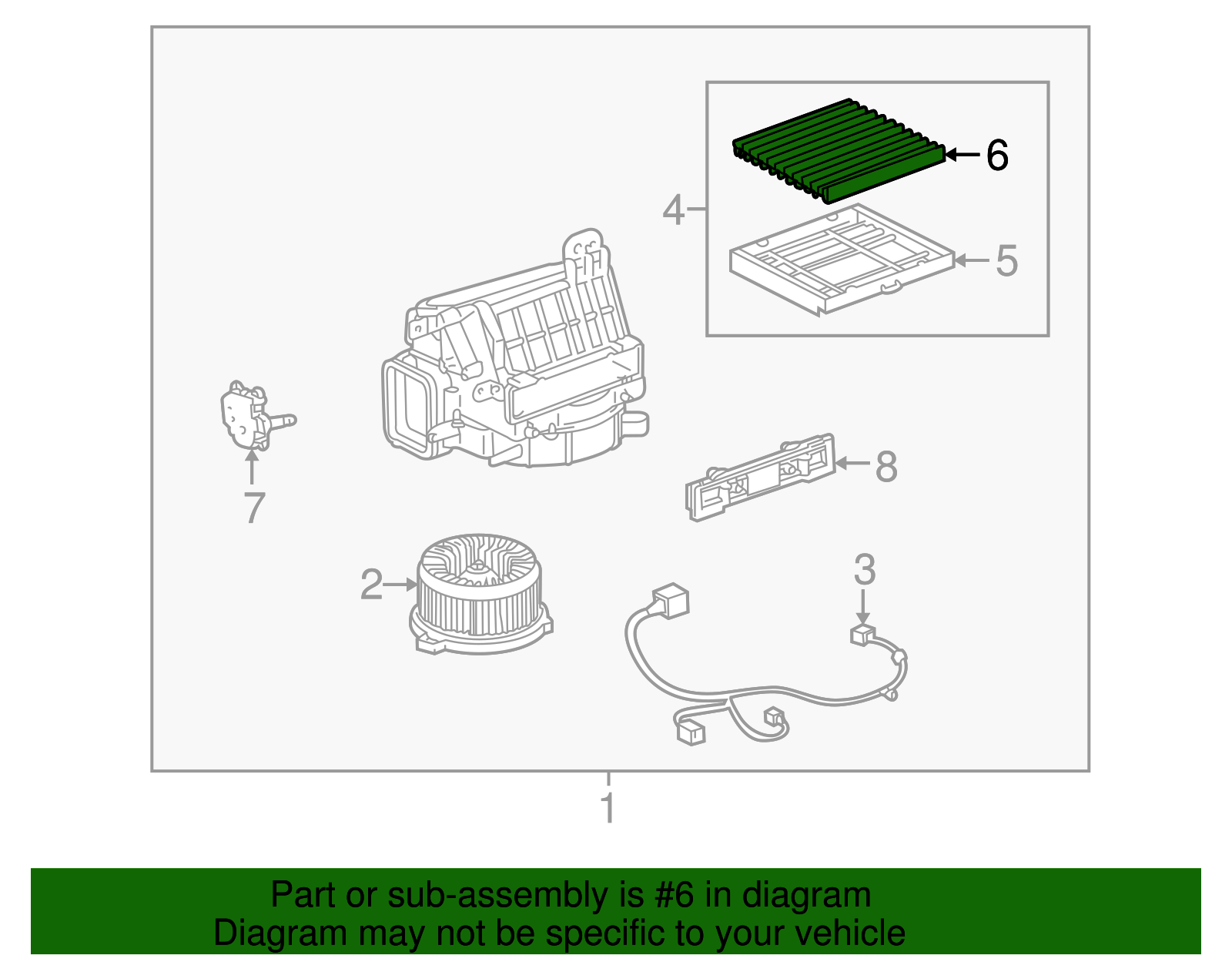 6
4
5
7
8
2
3
1

Part or sub-assembly is #6 in diagram
Diagram may not be specific to your vehicle