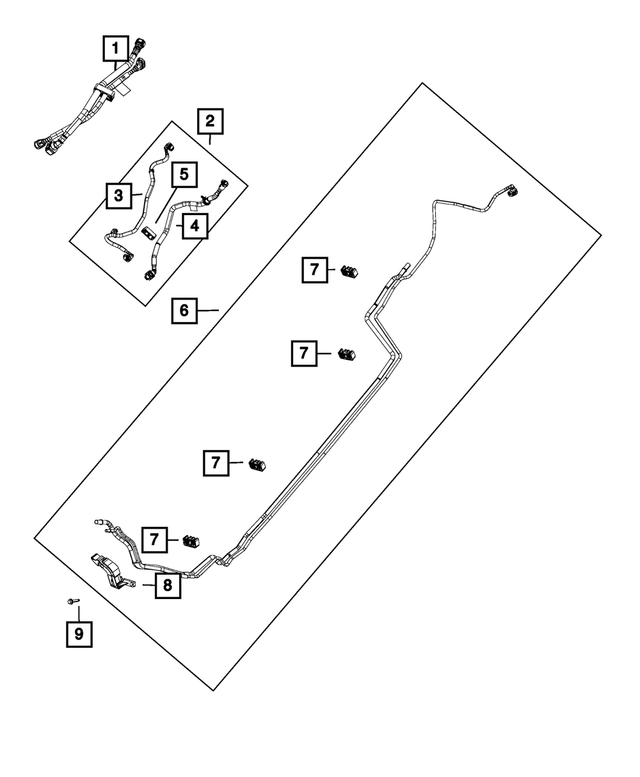 1
2
3
5
4
6
7
7
7
7
8
9