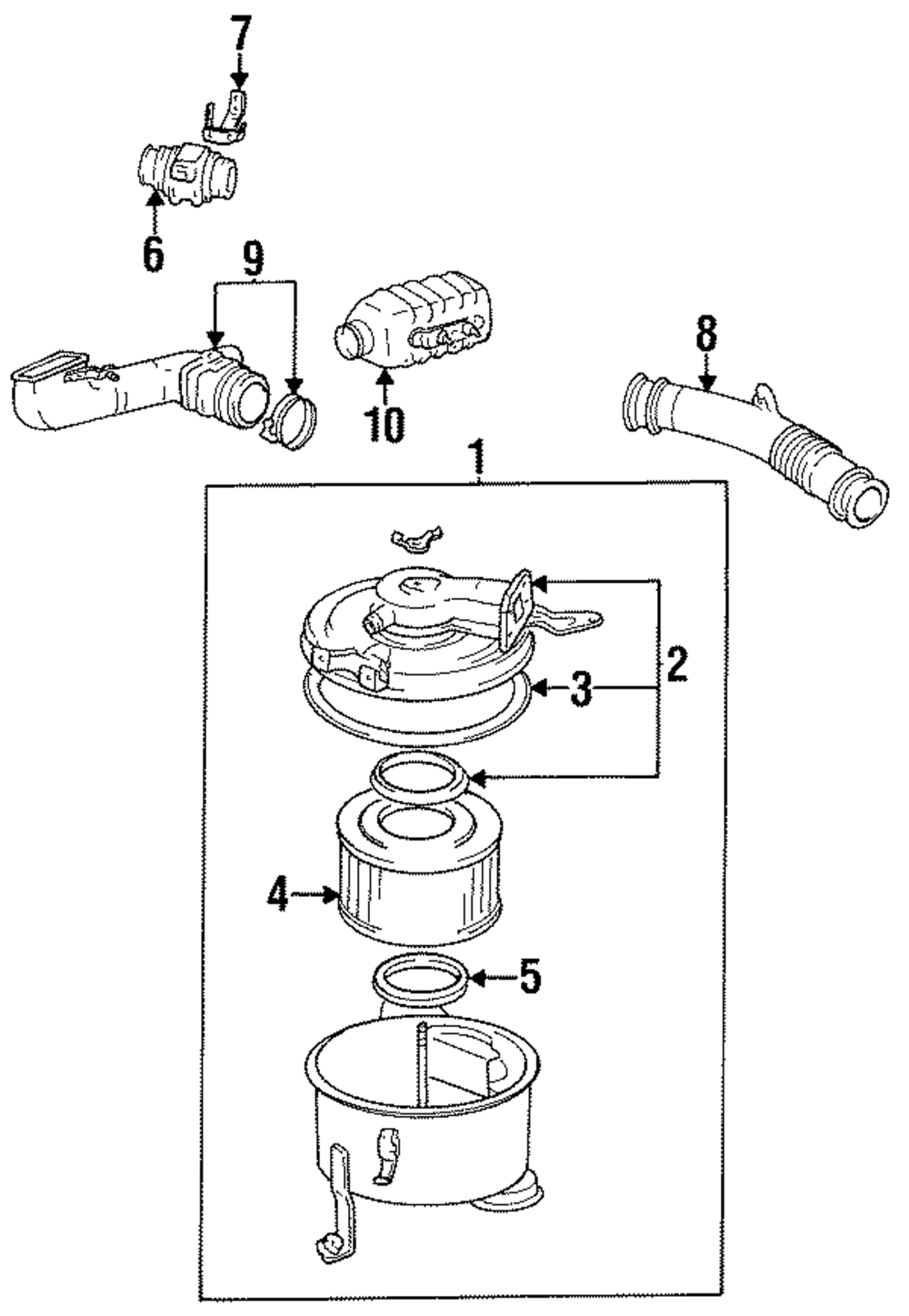 7
6
9
10
8
1
2
3
4
5