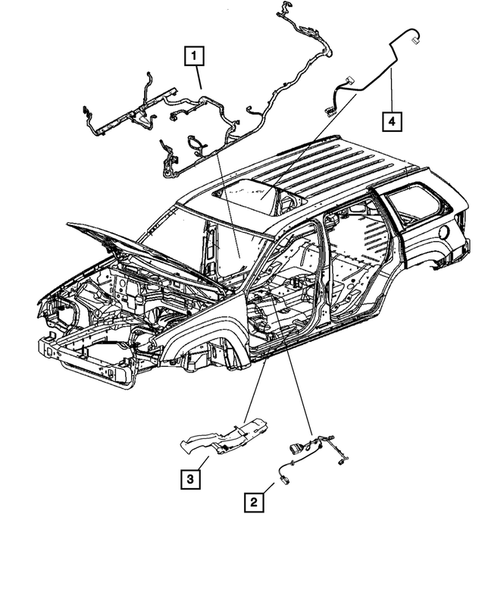 1
4
3
2