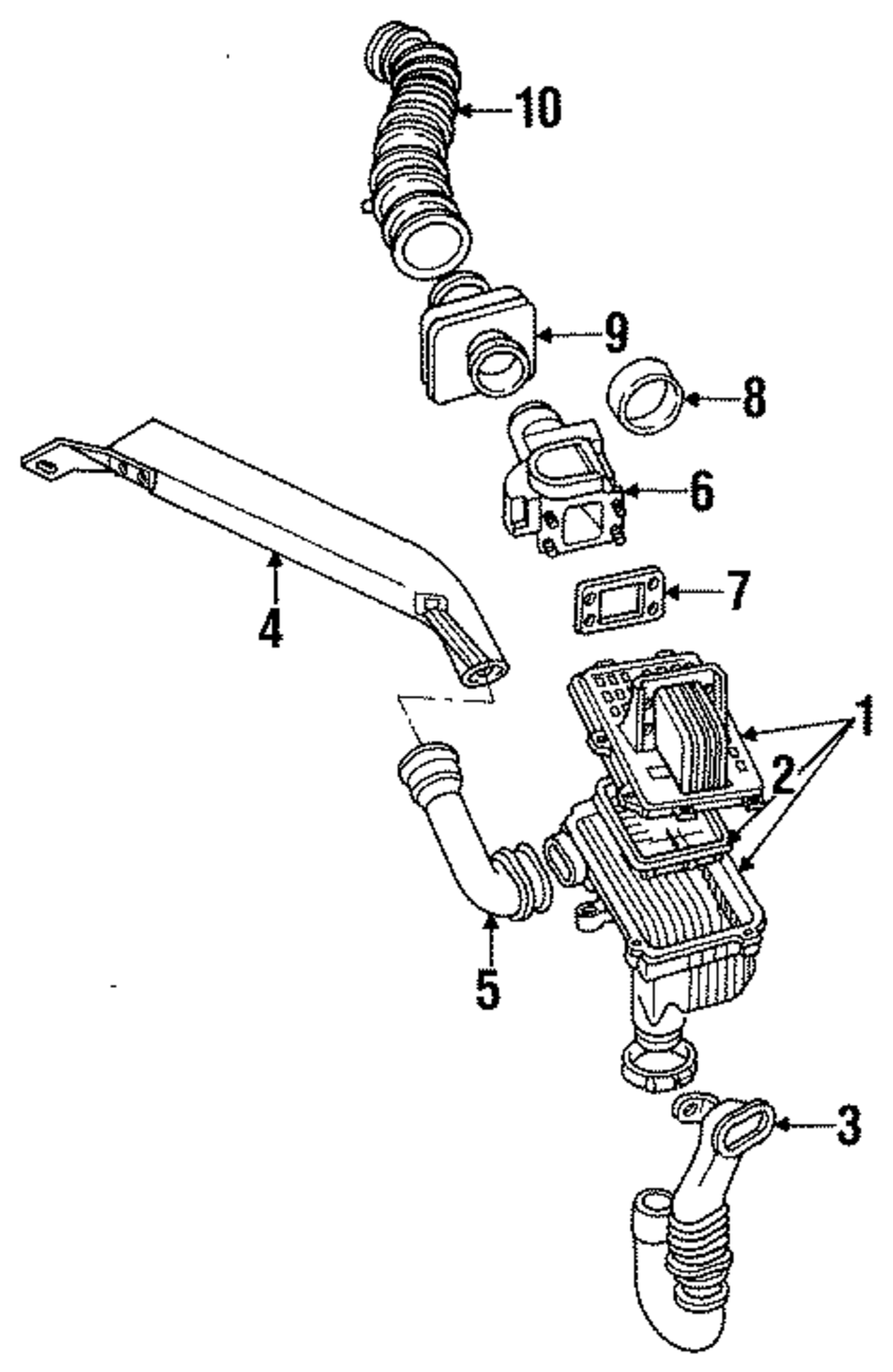 10
9
8
6
4
7
1
2
5
3