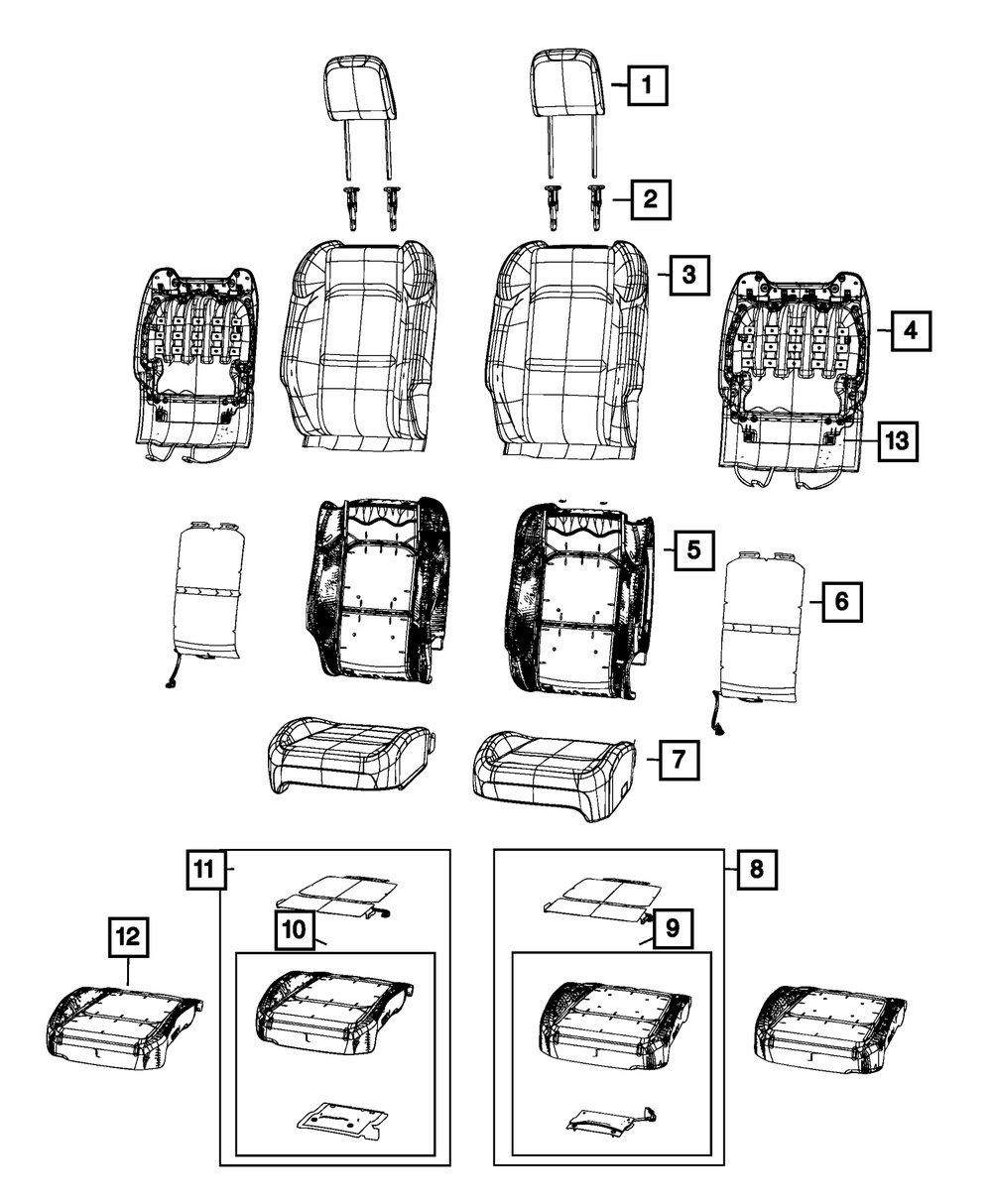 1
2
3
4
13
5
6
7
11
8
10
9
12