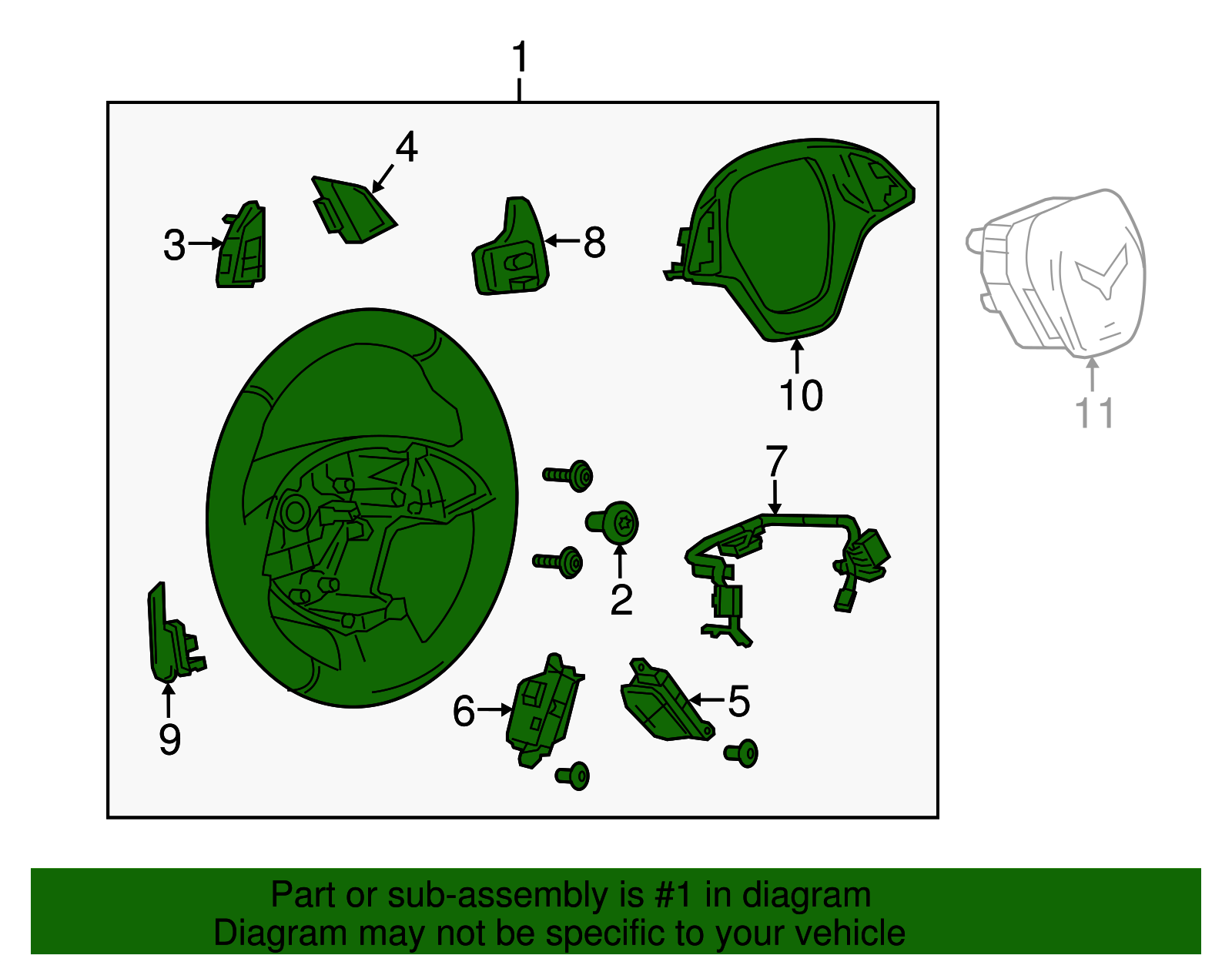 1

4

3

8

10

11

7

2

9

6

5

Part or sub-assembly is #1 in diagram
Diagram may not be specific to your vehicle