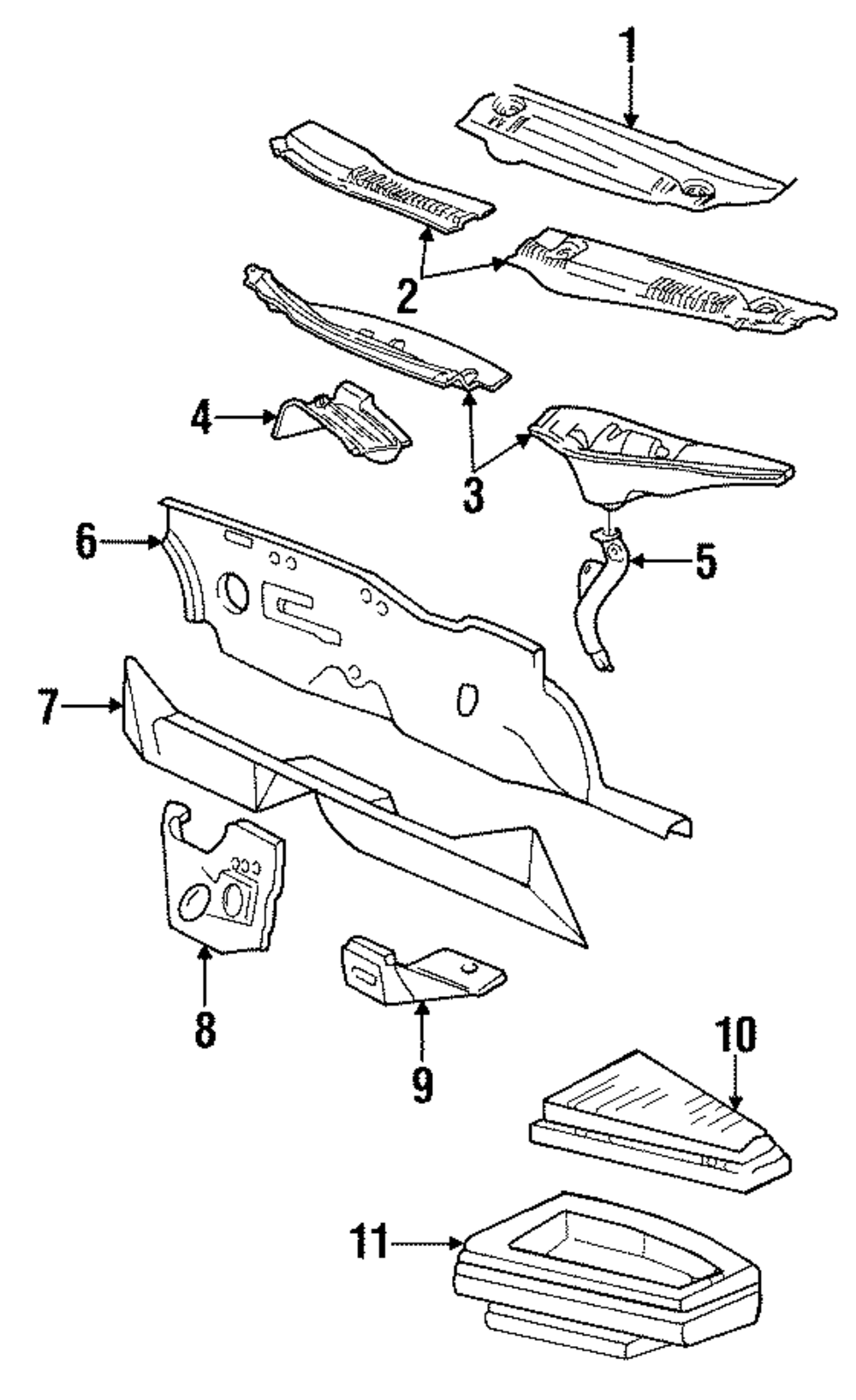 1
2
4
3
6
5
7
8
9
10
11