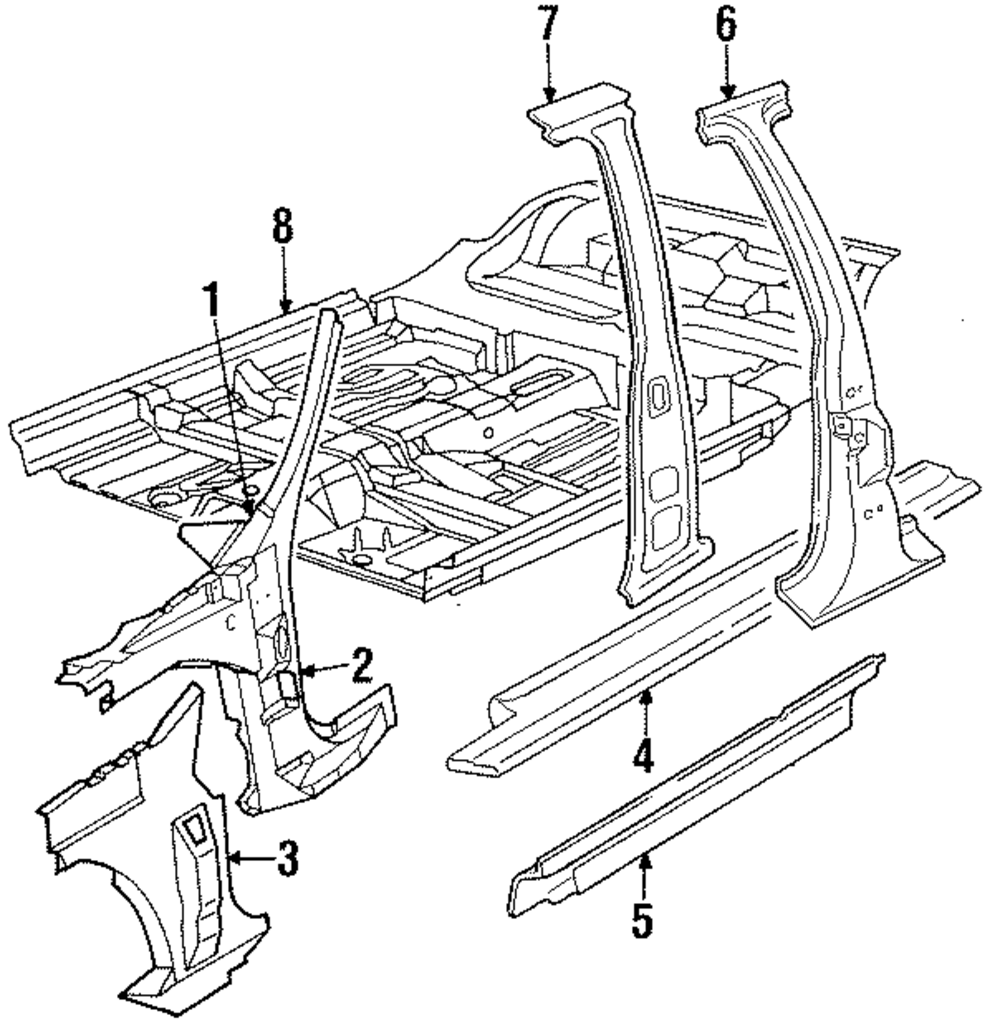 7
6
8
1
2
4
3
5