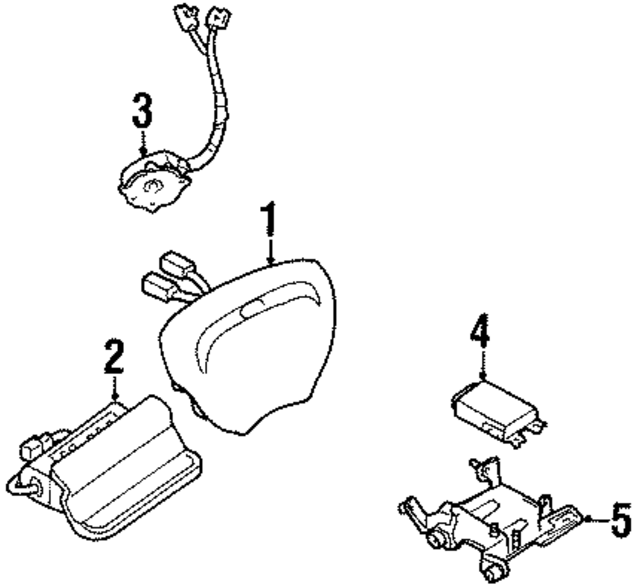 3
1
2
4
5