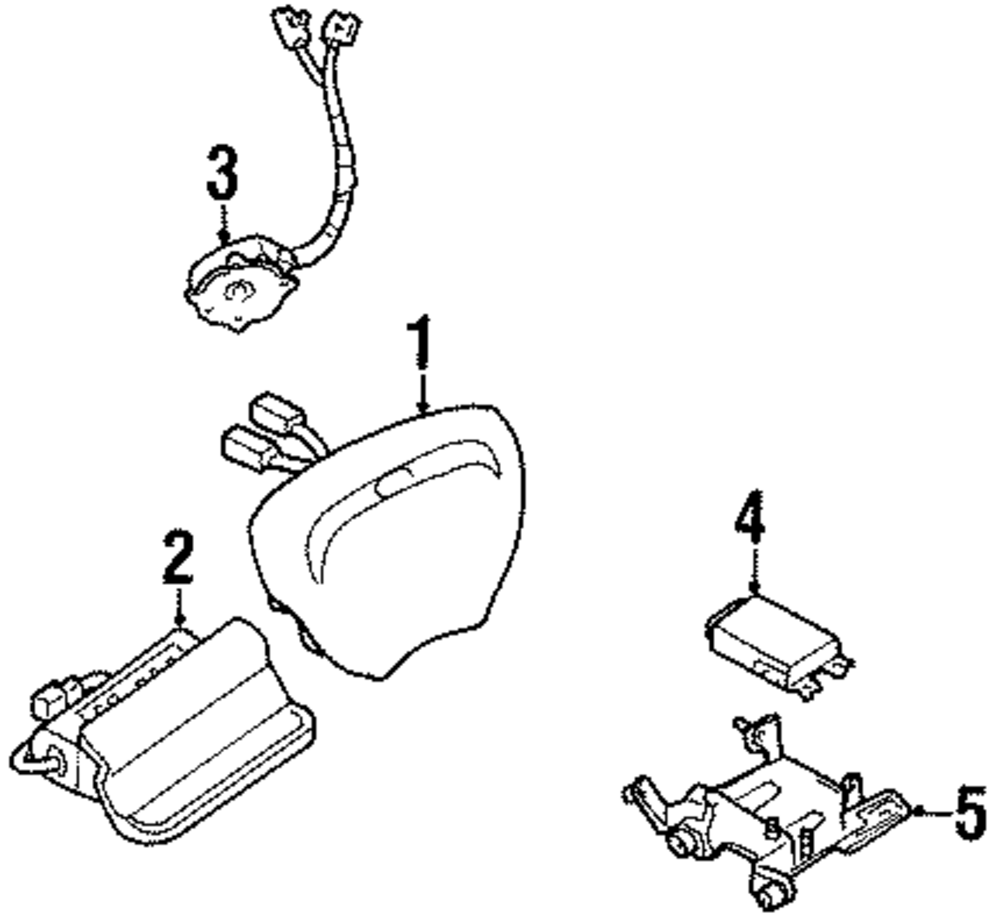 3
1
2
4
5