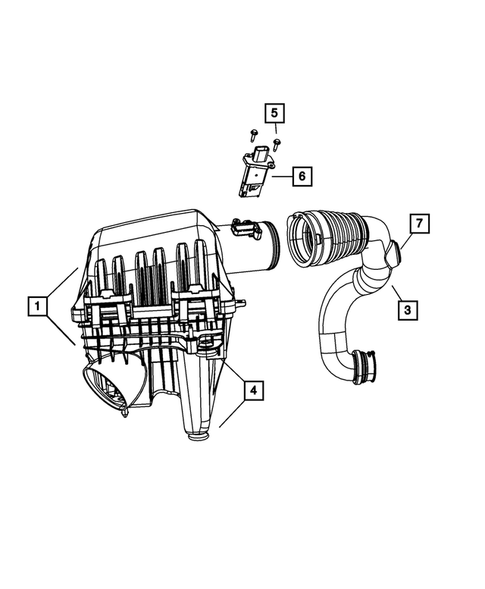 5
6
7
1
3
4