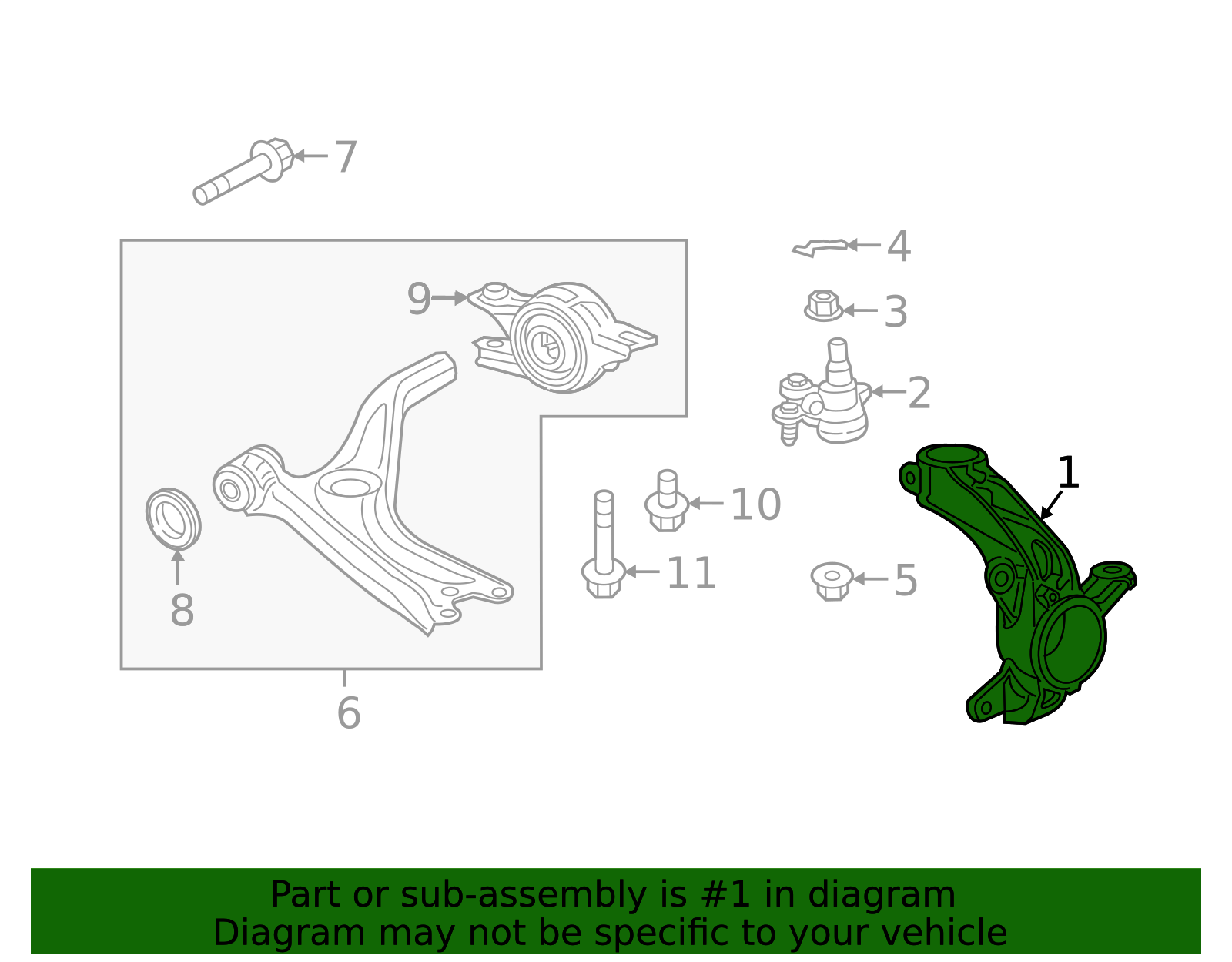 7
4
9
3
2
1
10
11
5
8
6

Part or sub-assembly is #1 in diagram
Diagram may not be specific to your vehicle