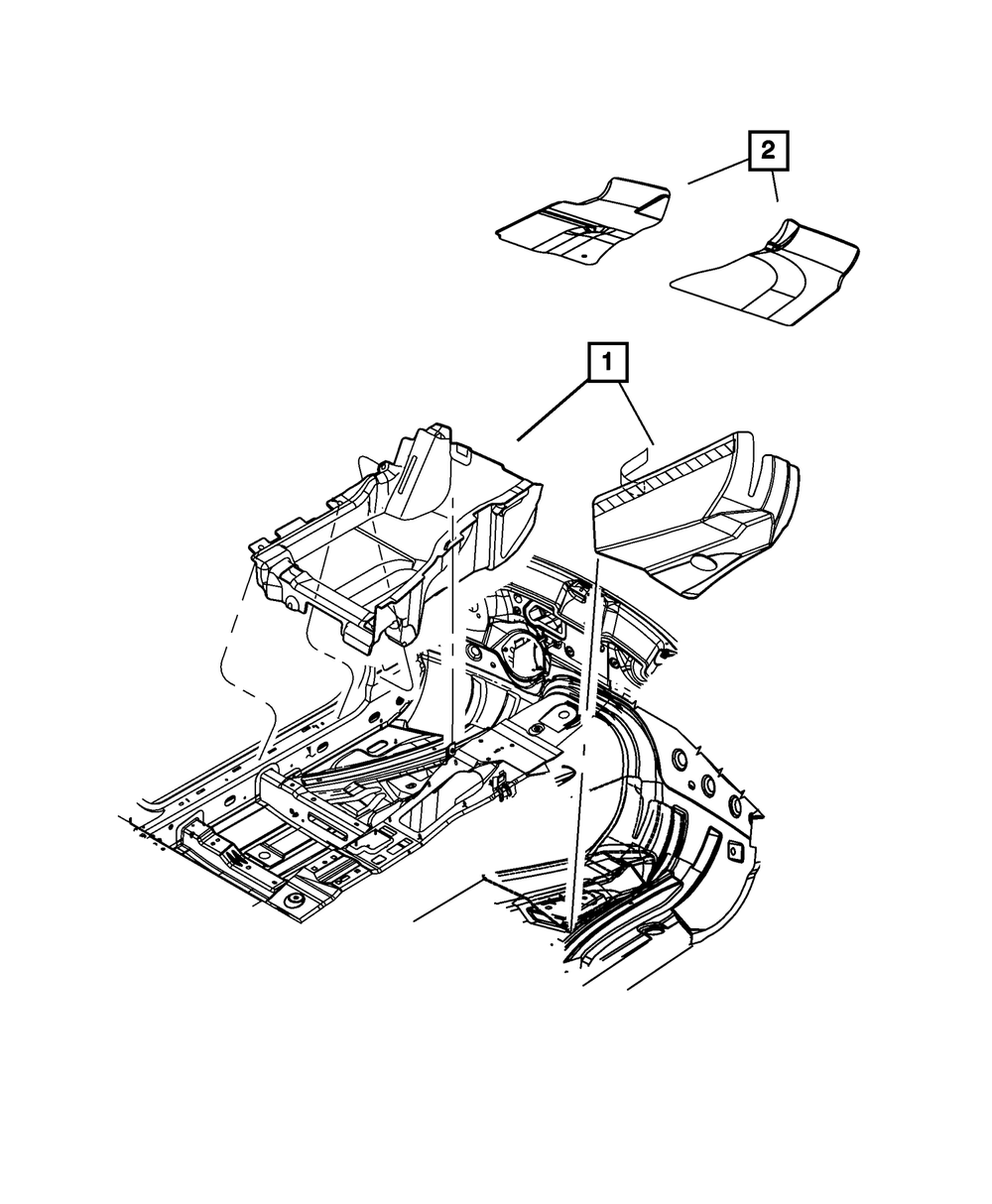 2

1