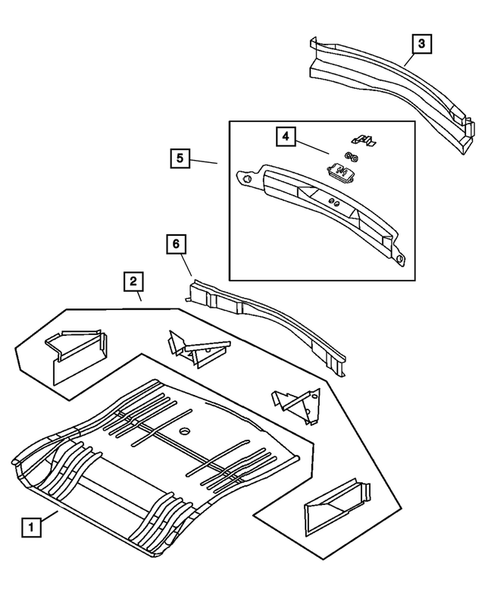 3

4

5

6

2

1