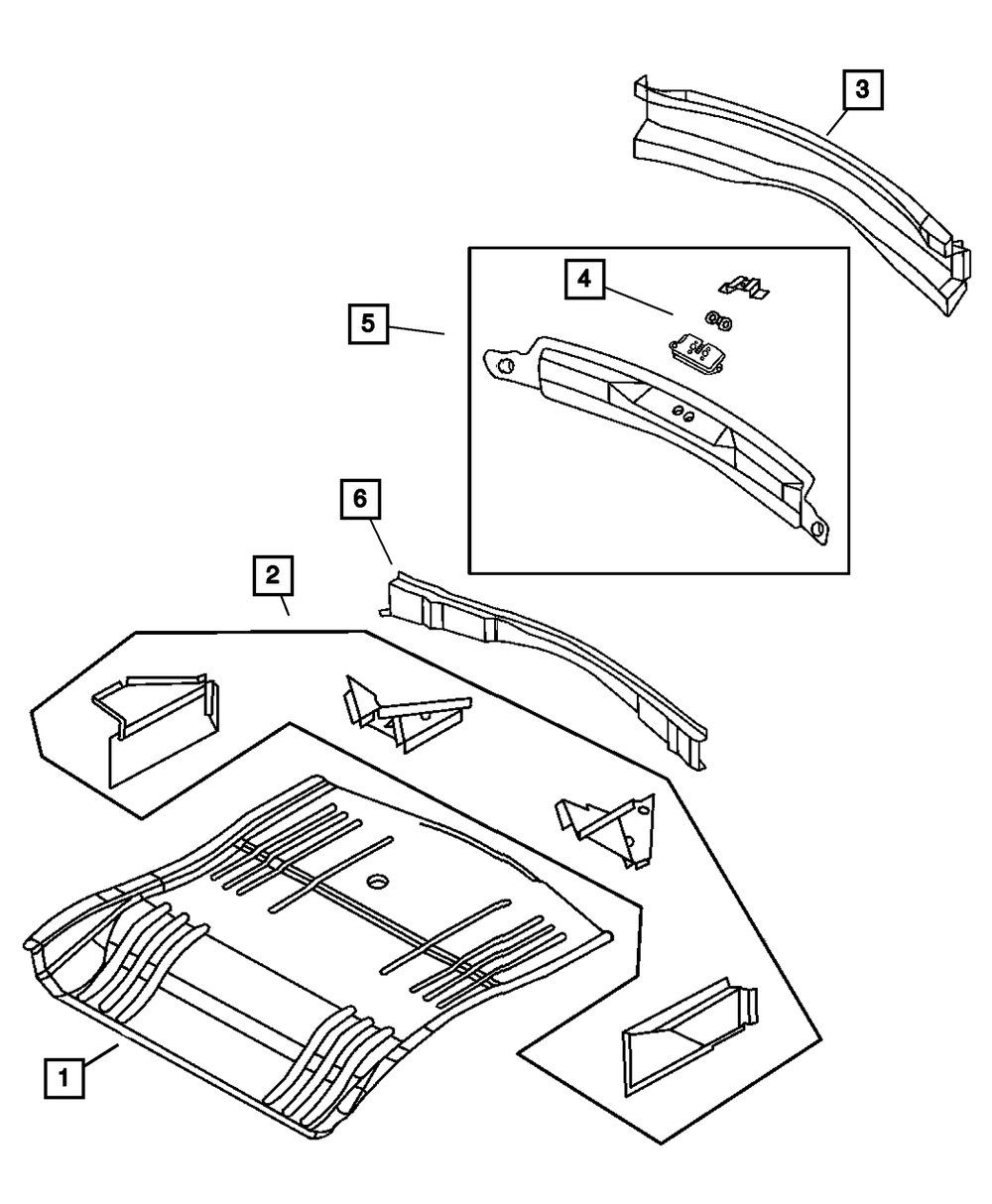 3

4

5

6

2

1