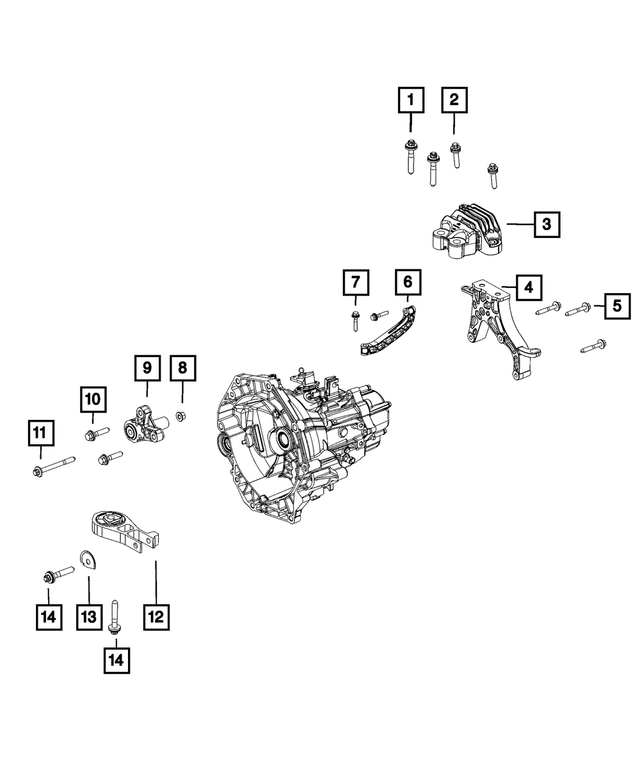 1
2
3
7
6
4
5
9
8
10
11
14
13
12
14