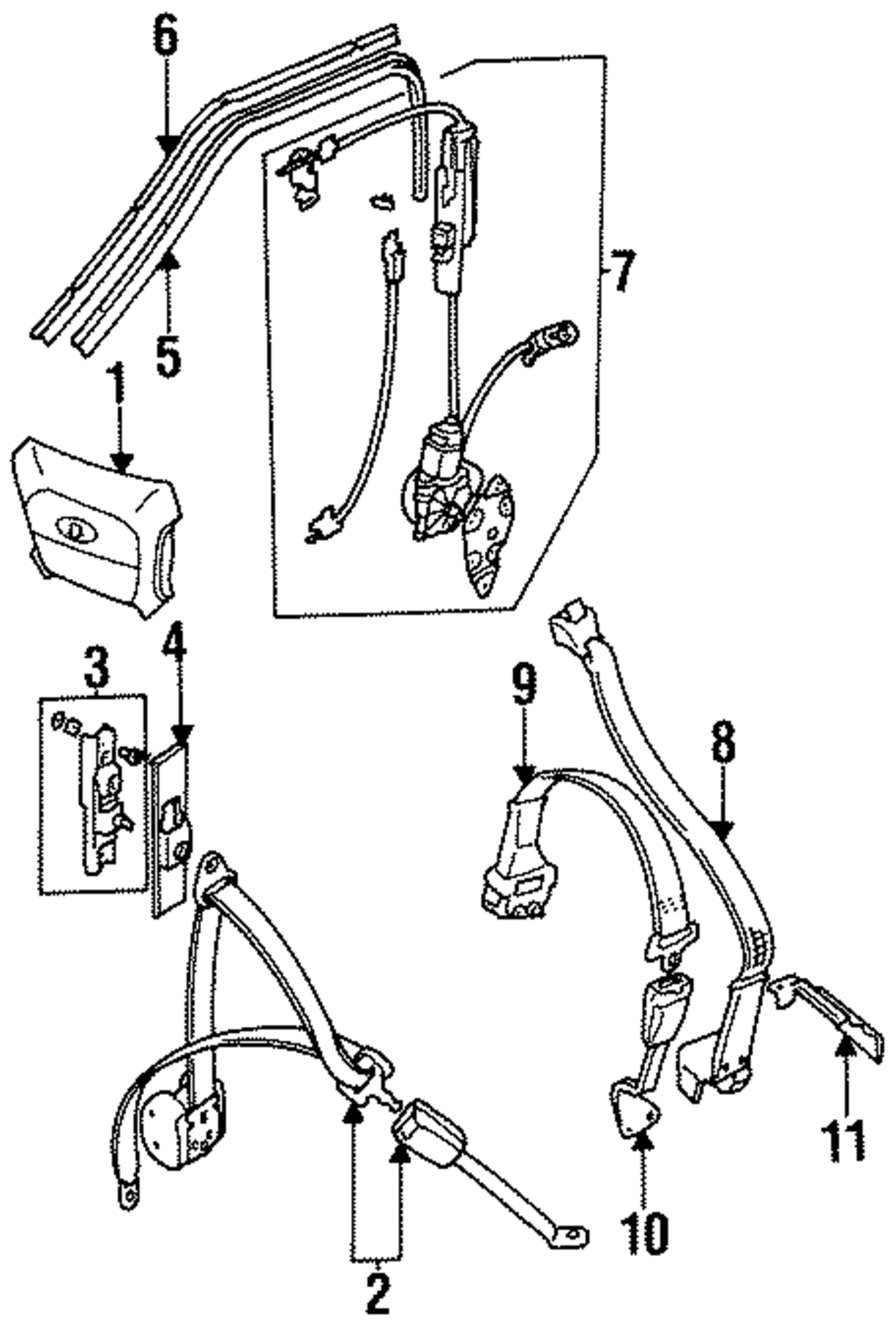 6
7
5
1
3
4
9
8
11
10
2