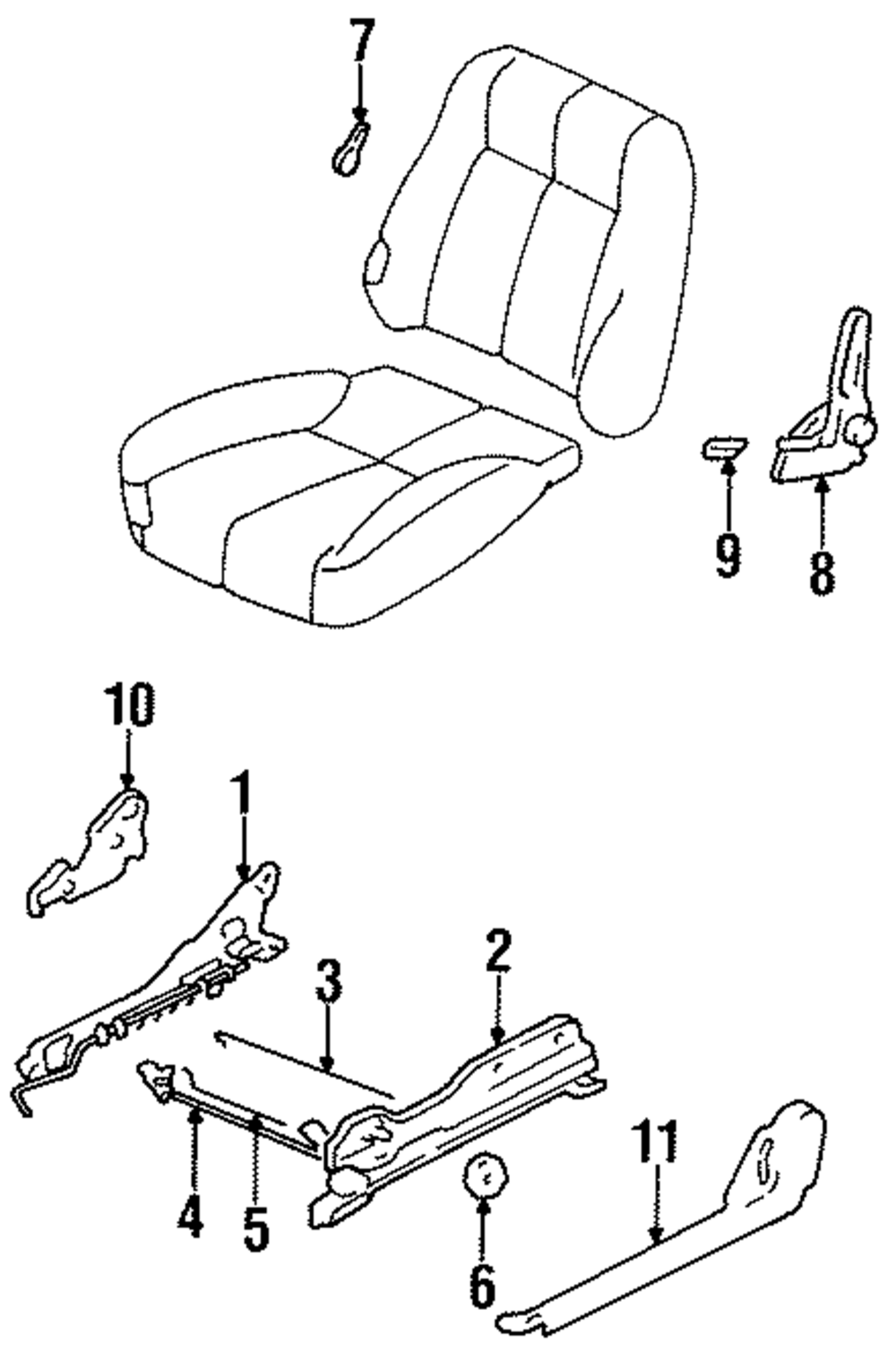 7

9
8

10
1
3
2
4
5
6
11