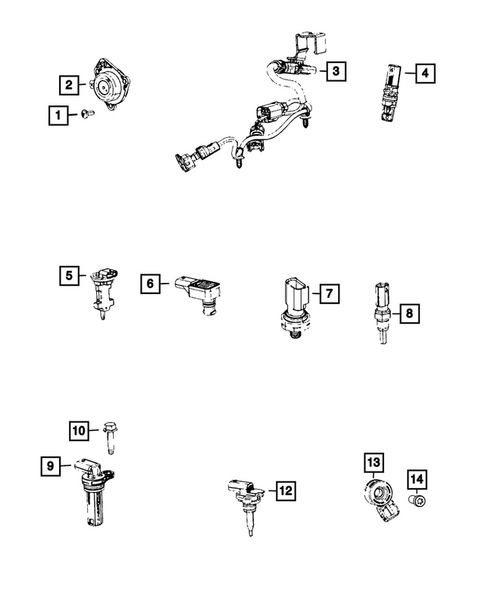 2
1
3
4
5
6
7
8
10
9
12
13
14