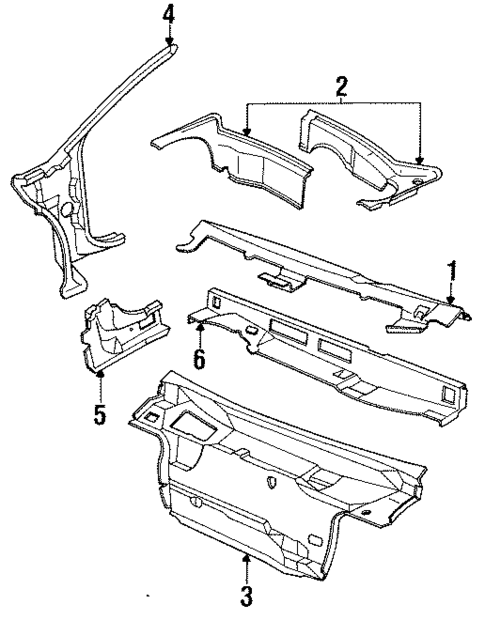 4
2
1
6
5
3