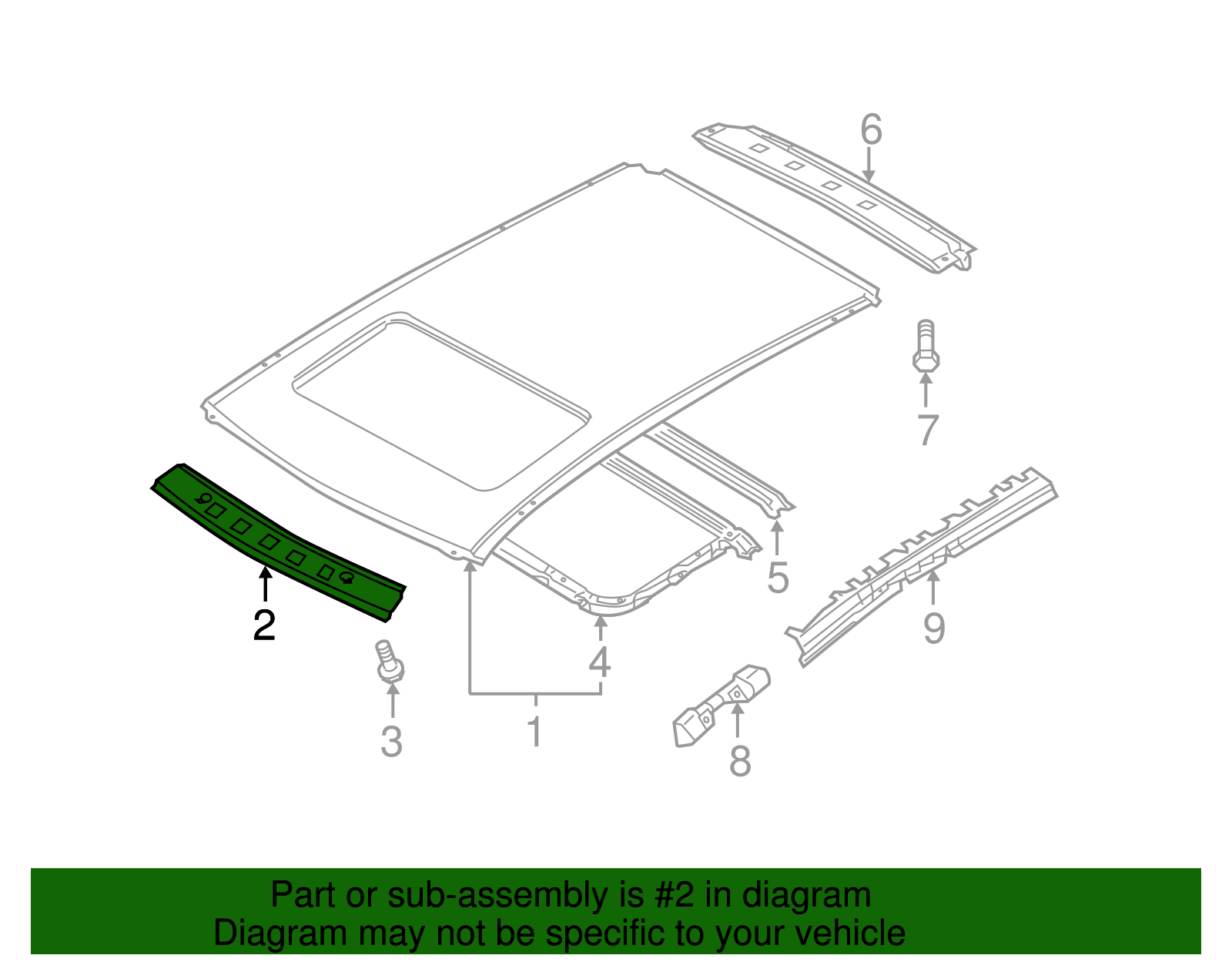 6

7

5

9

2

4

3

1

8

Part or sub-assembly is #2 in diagram
Diagram may not be specific to your vehicle