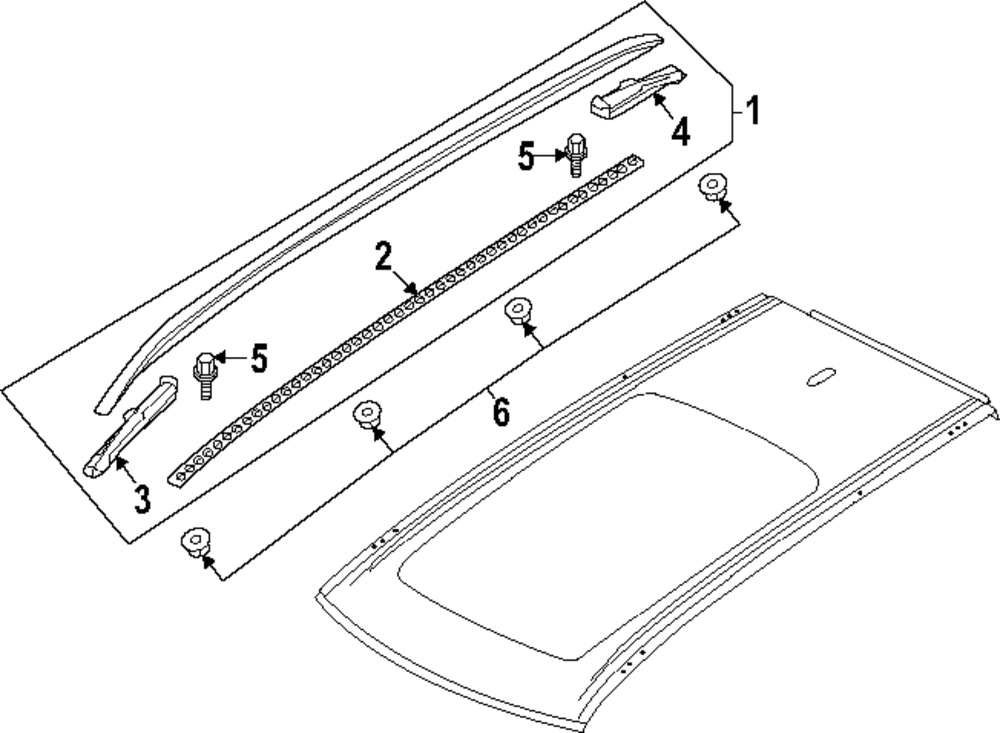 1
4
5
2
5
6
3