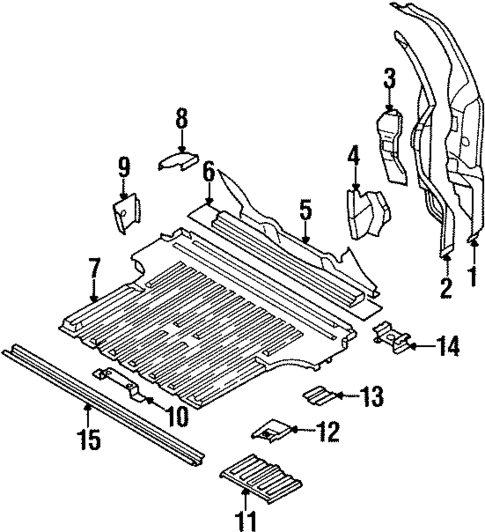 3
8
9
6
4
5
7
2
1
14
13
10
12
15
11