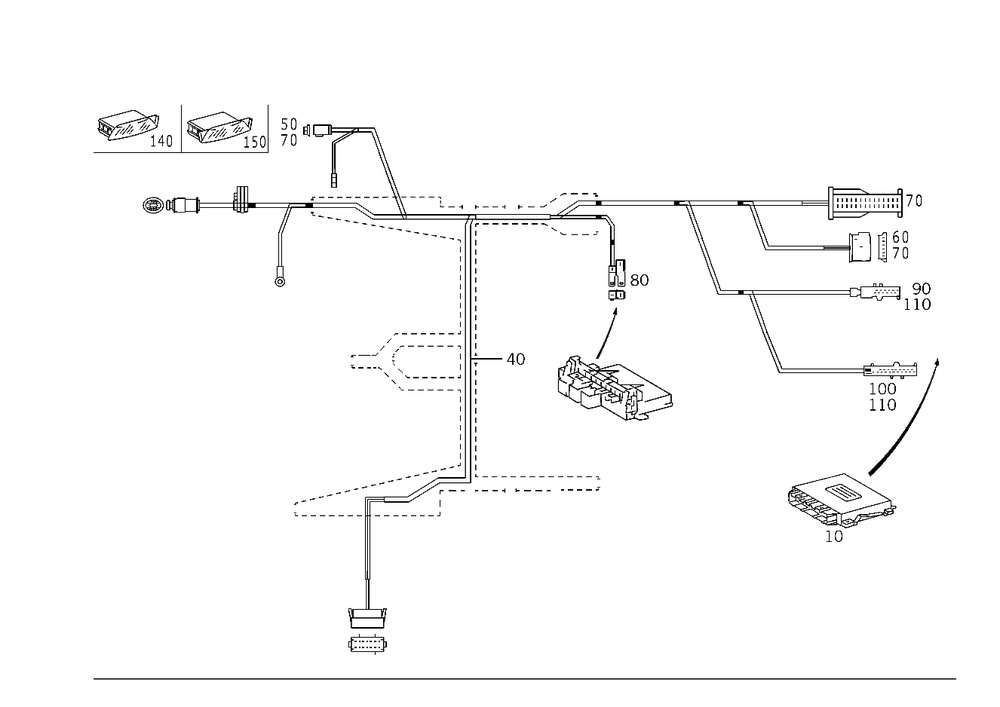 140
150
50
70
70
60
70
80
90
110
40
100
110
10