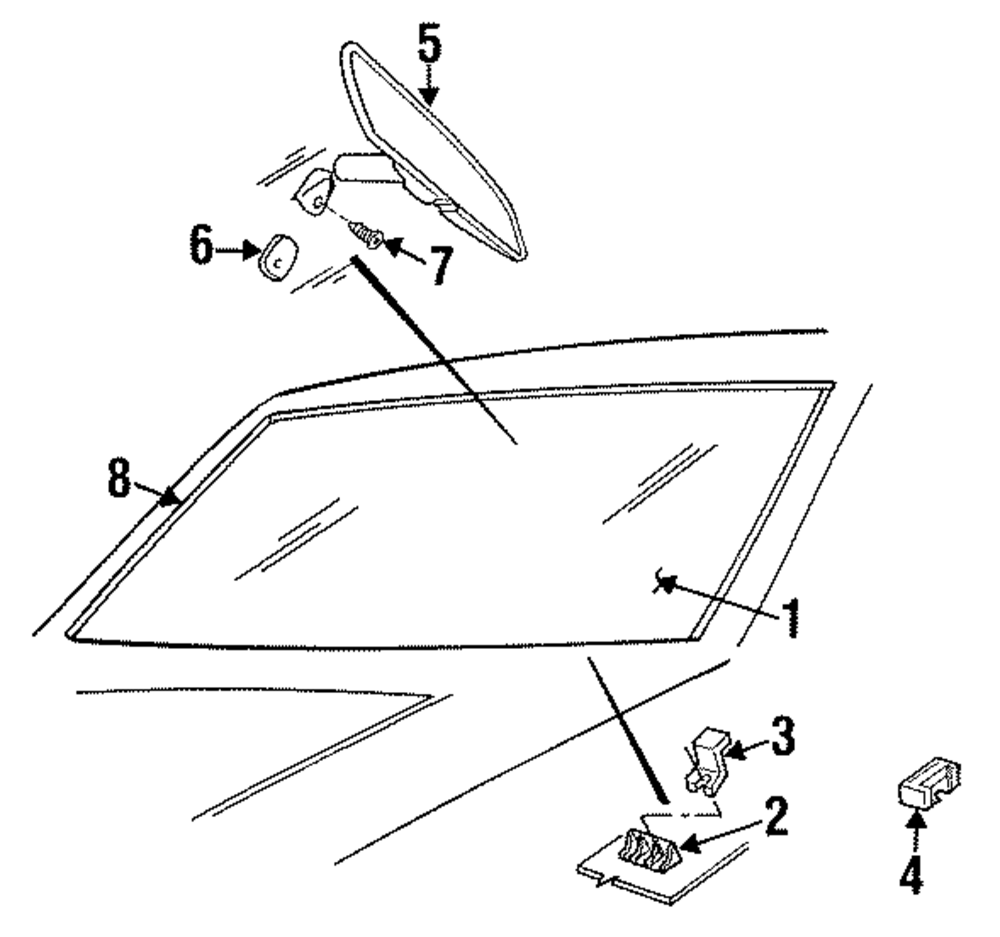 5
6
7
8
1
3
2
4