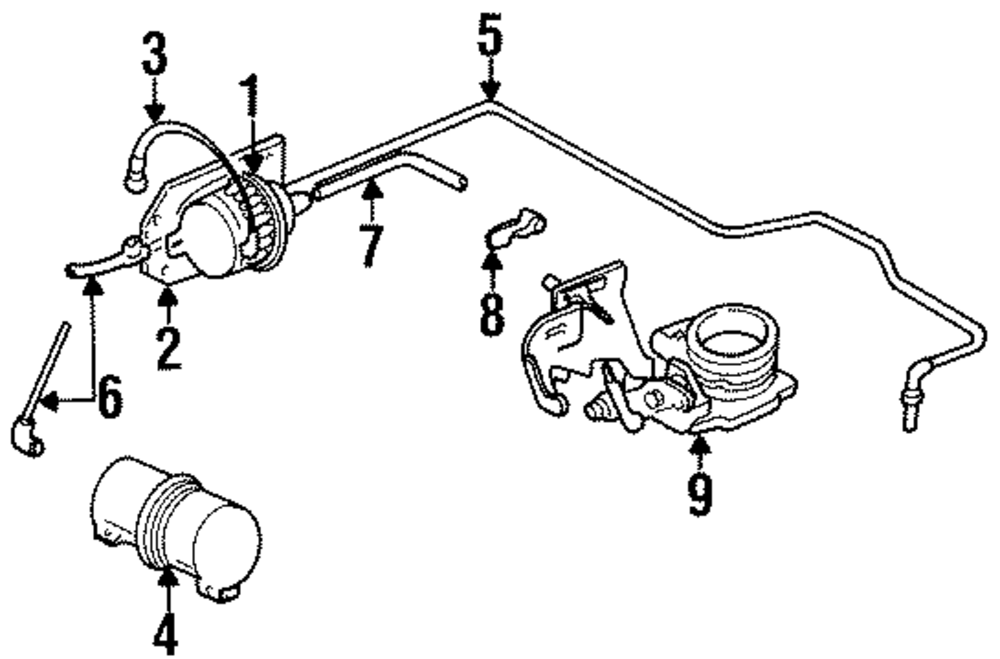 3
1
5
7
8
2
6
9
4