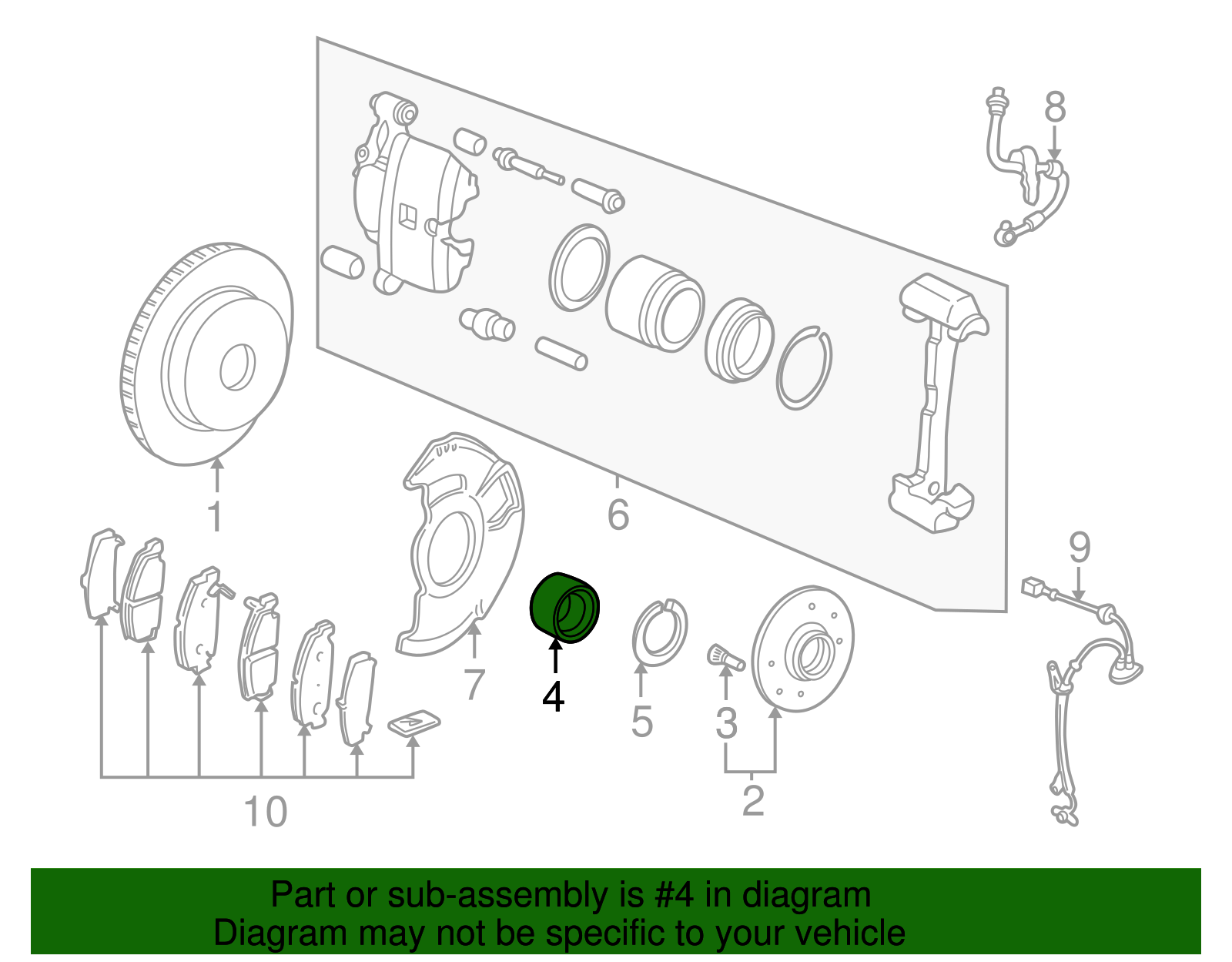 8

1

6

9

7

4

5

3

2

10

Part or sub-assembly is #4 in diagram
Diagram may not be specific to your vehicle