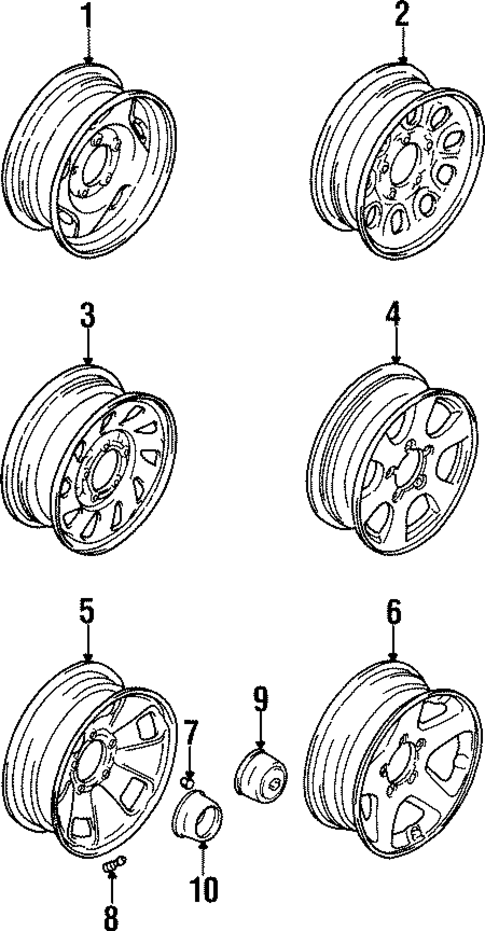 1
2
3
4
5
6
7
9
10
8