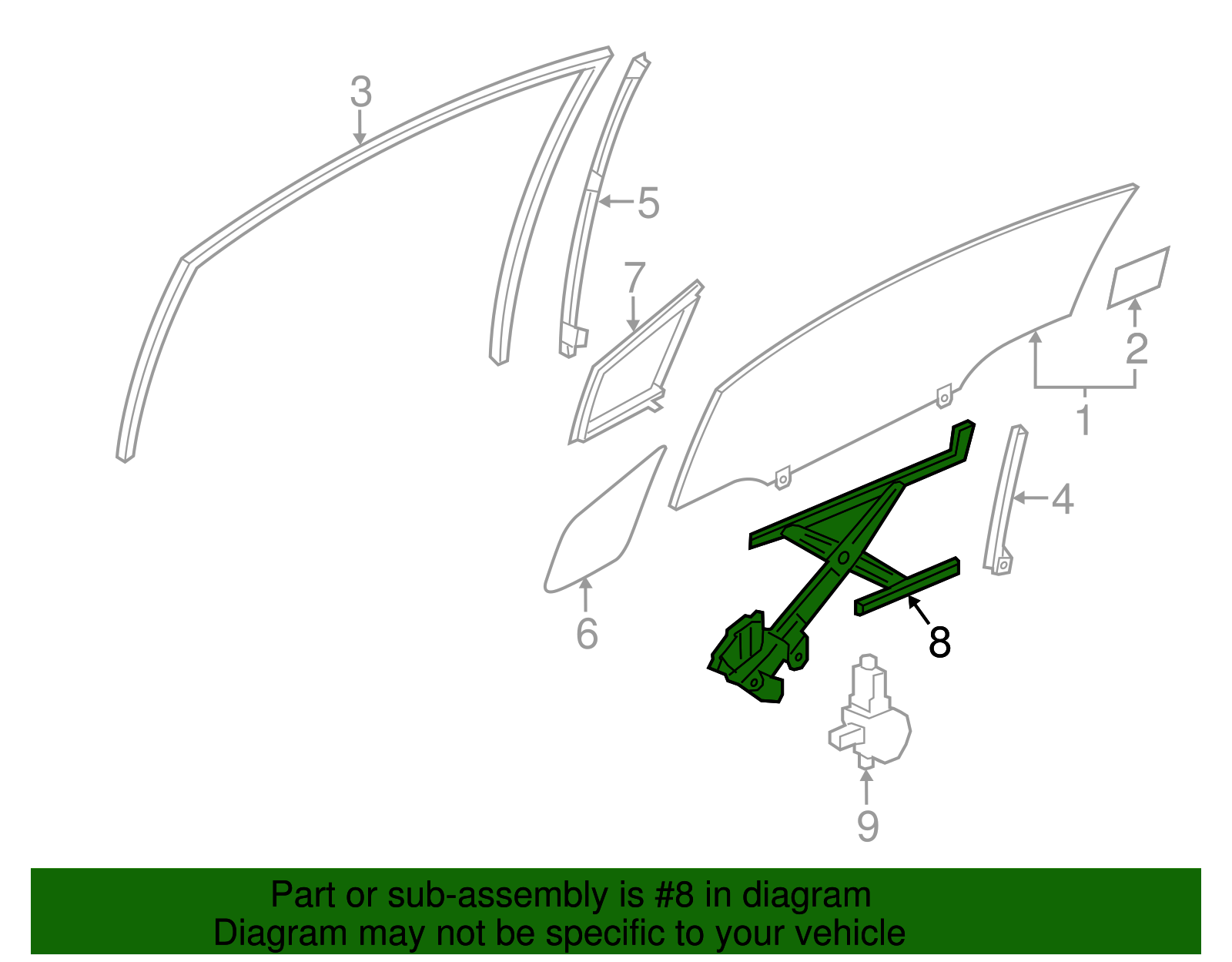 3
5
7
2
1
4
6
8
9

Part or sub-assembly is #8 in diagram
Diagram may not be specific to your vehicle