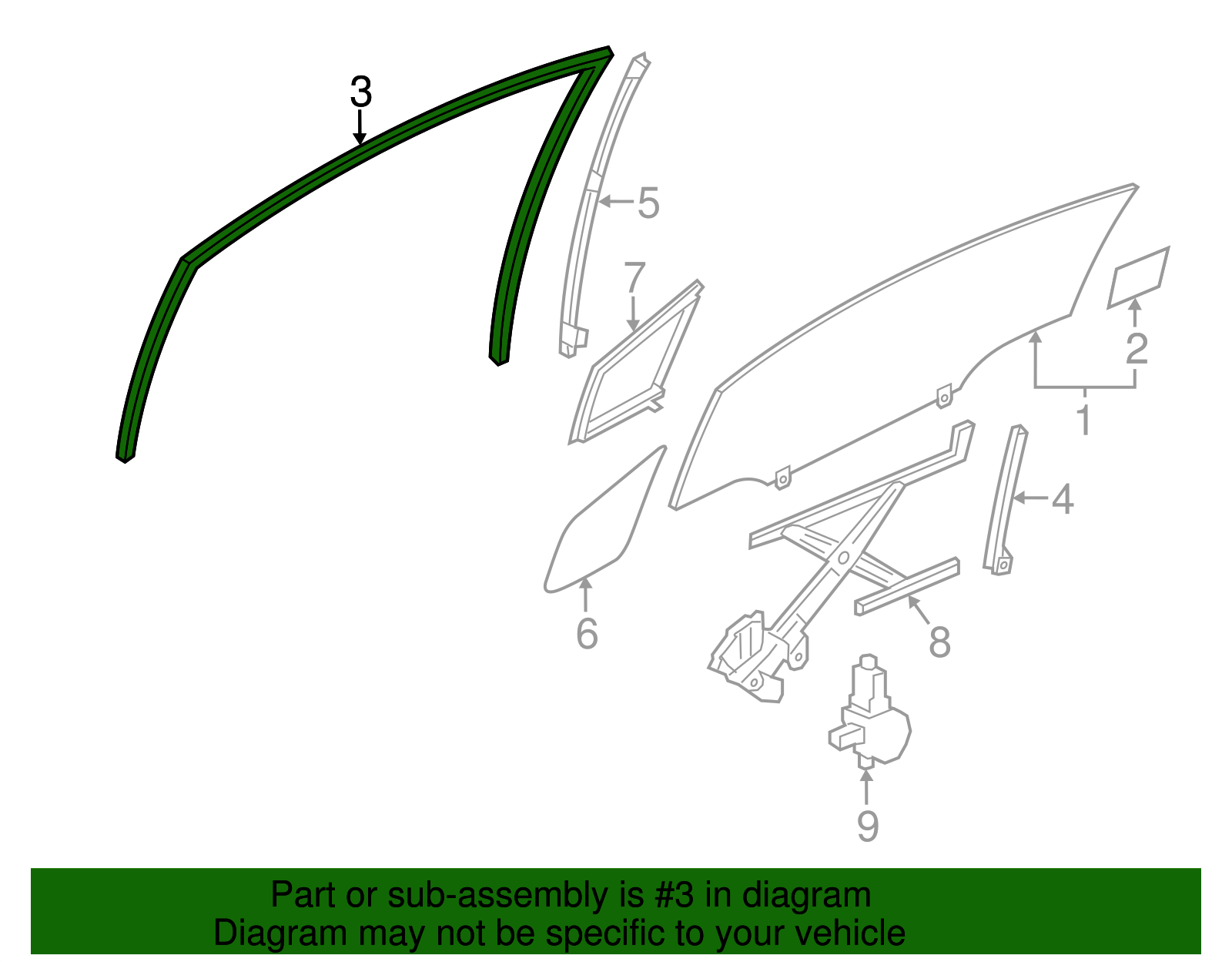 3
5
7
2
1
4
6
8
9

Part or sub-assembly is #3 in diagram
Diagram may not be specific to your vehicle