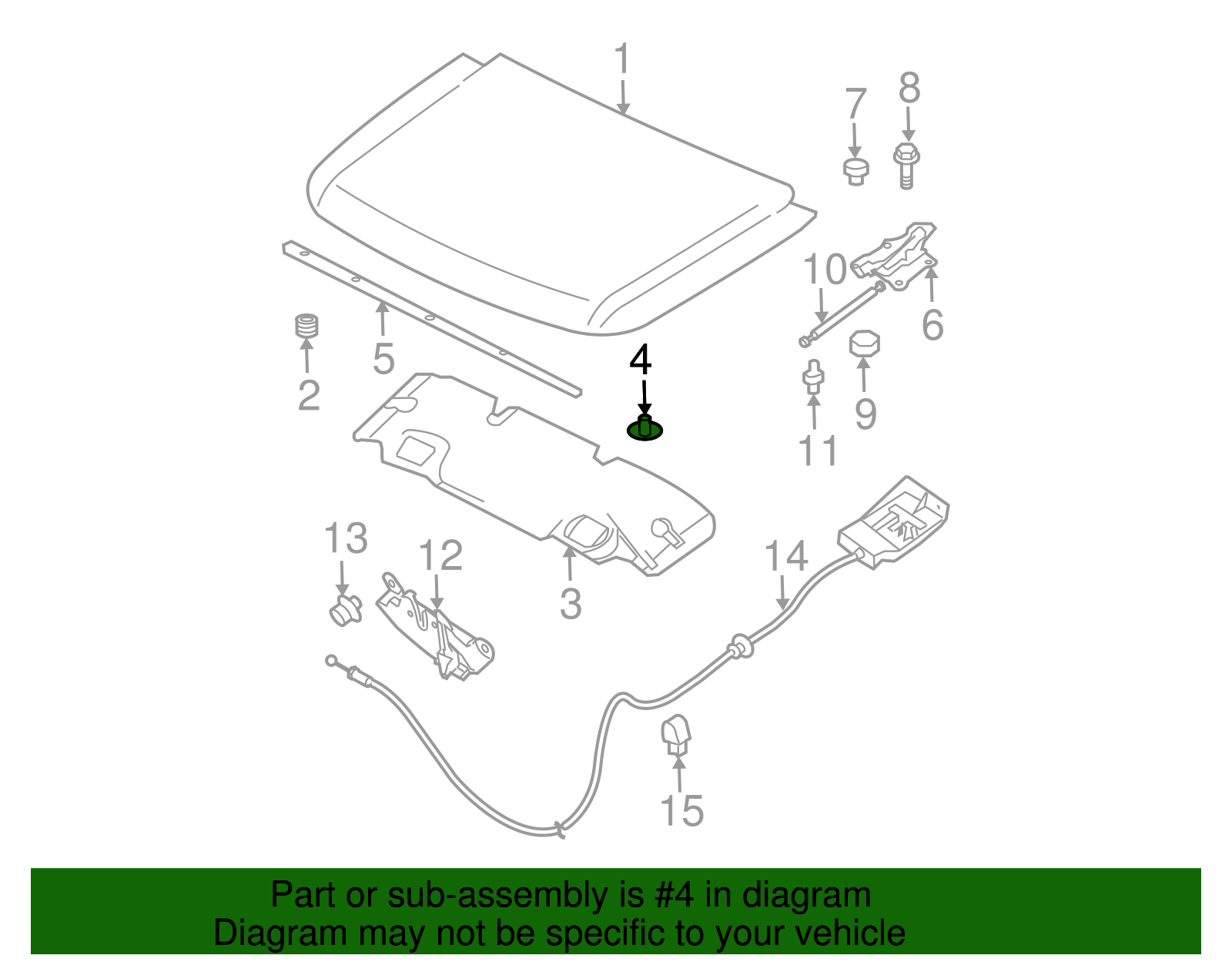 1
7
8
10
6
5
2
4
9
11
13
12
3
14
15

Part or sub-assembly is #4 in diagram
Diagram may not be specific to your vehicle