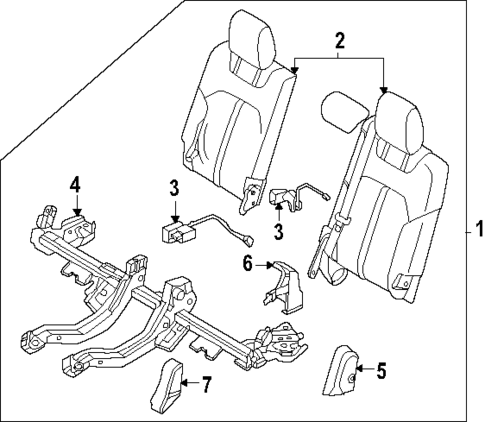 2
4
3
3
1
6
5
7