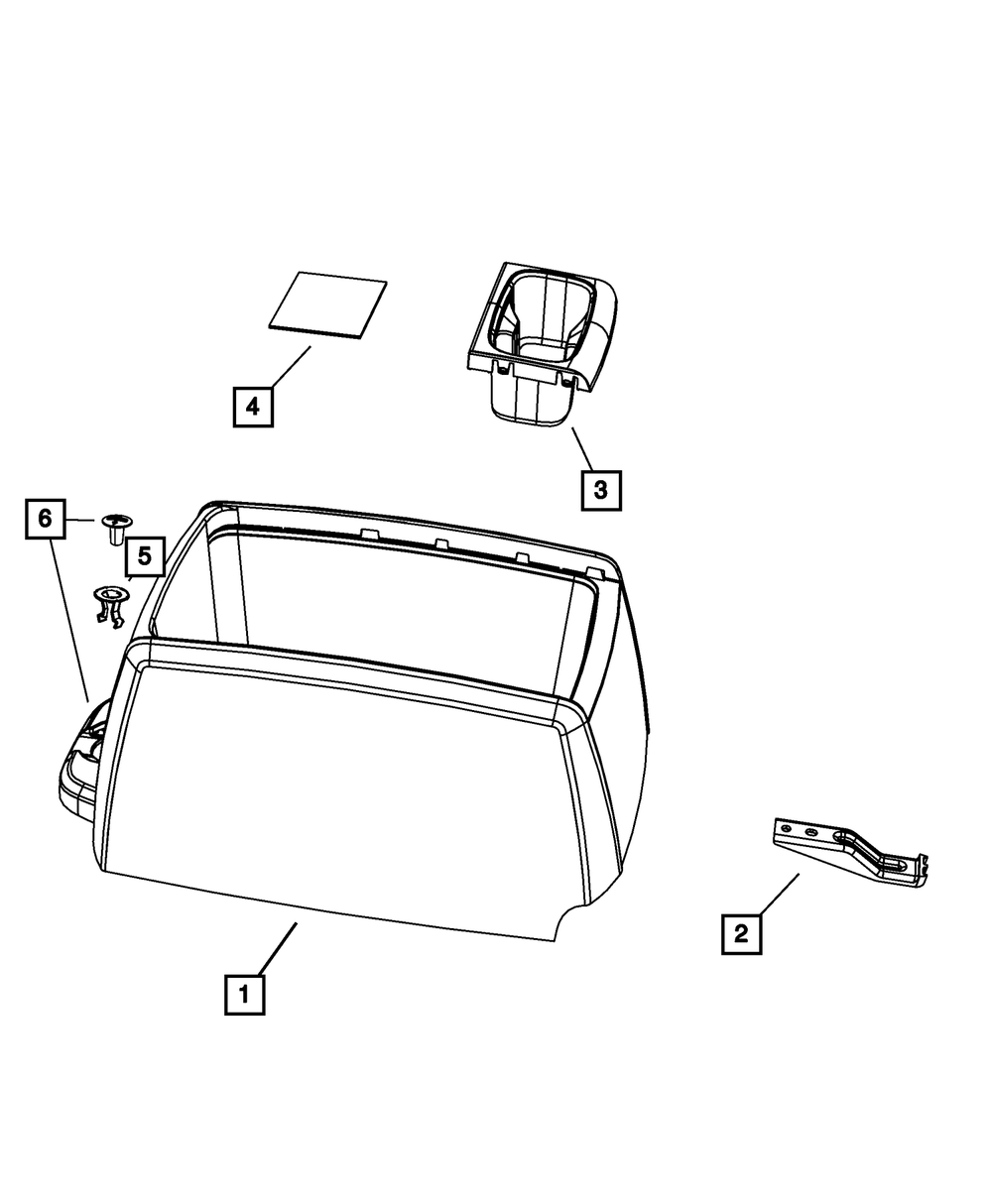 4
3
6
5
2
1