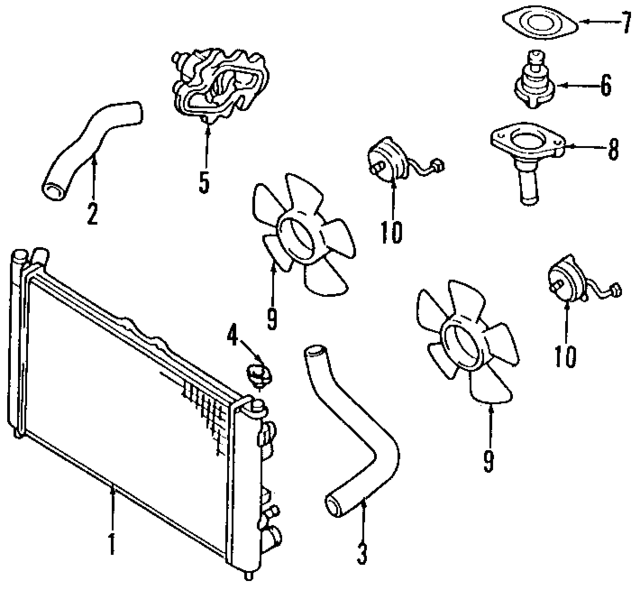 7
6
8
5
2
10
9
10
4
9
1
3