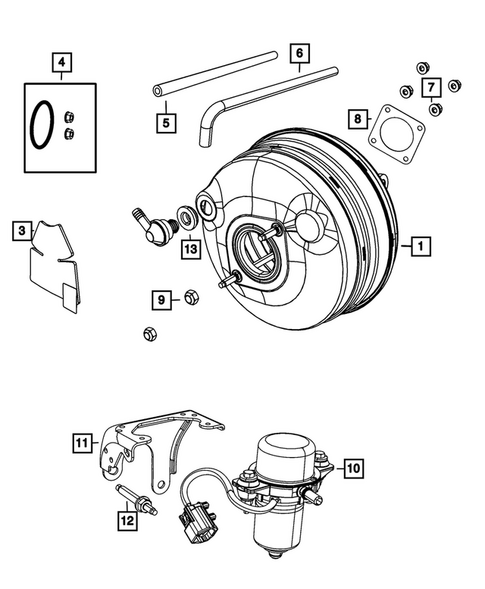 4
6
5
7
8
3
13
1
9
11
10
12