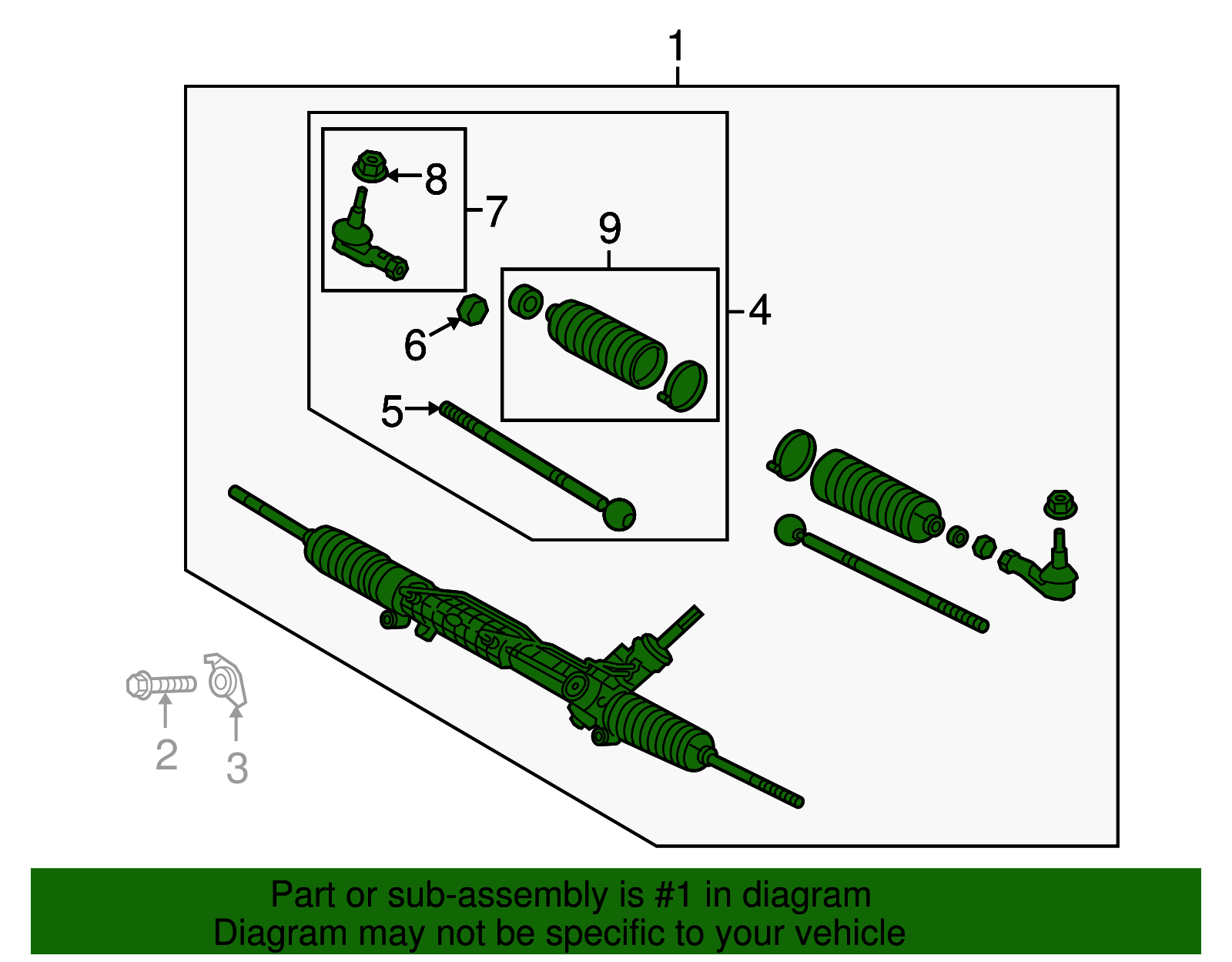 1
8
7
9
4
6
5
2
3

Part or sub-assembly is #1 in diagram
Diagram may not be specific to your vehicle