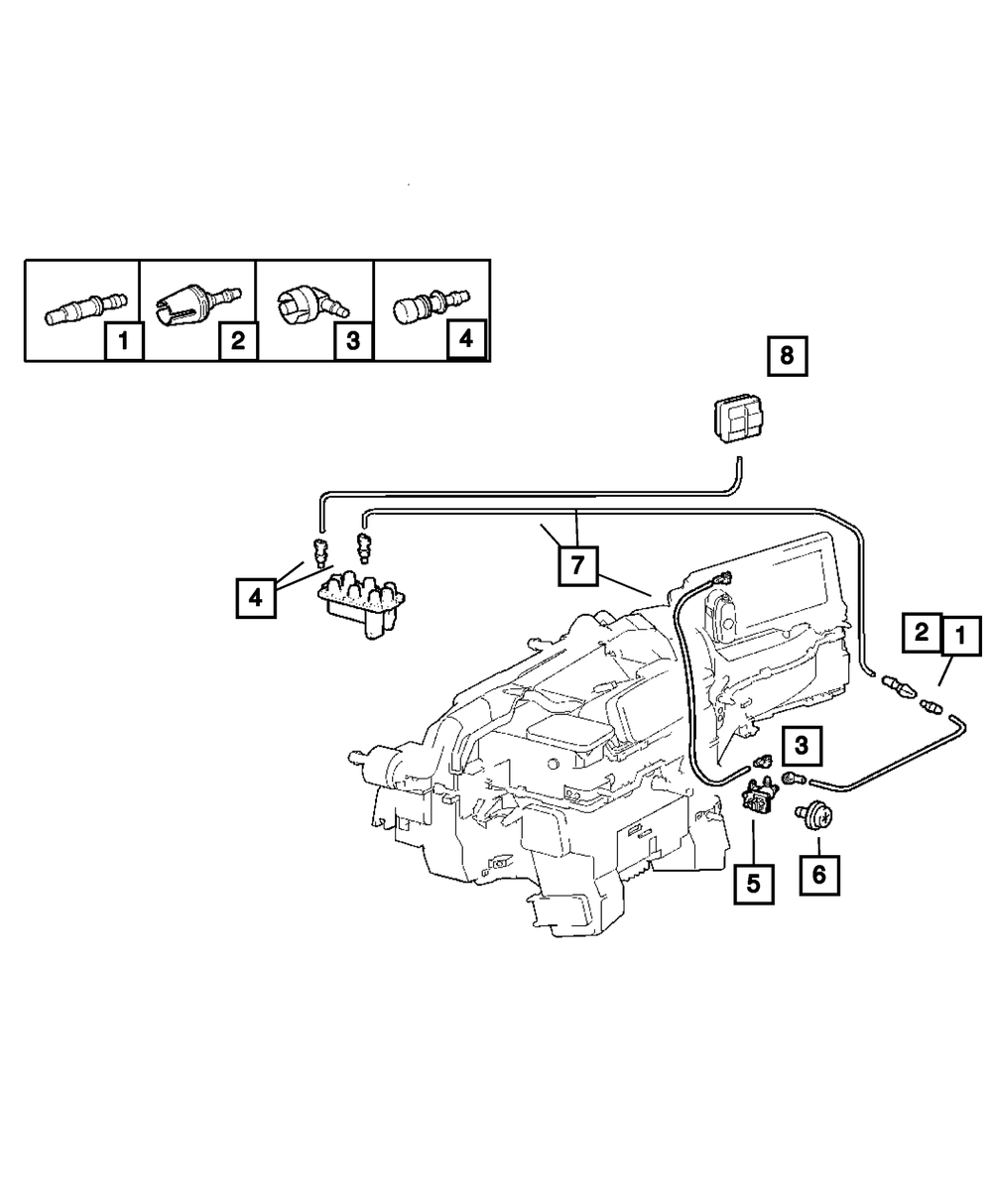 1
2
3
4
8
7
4
2
1
3
5
6