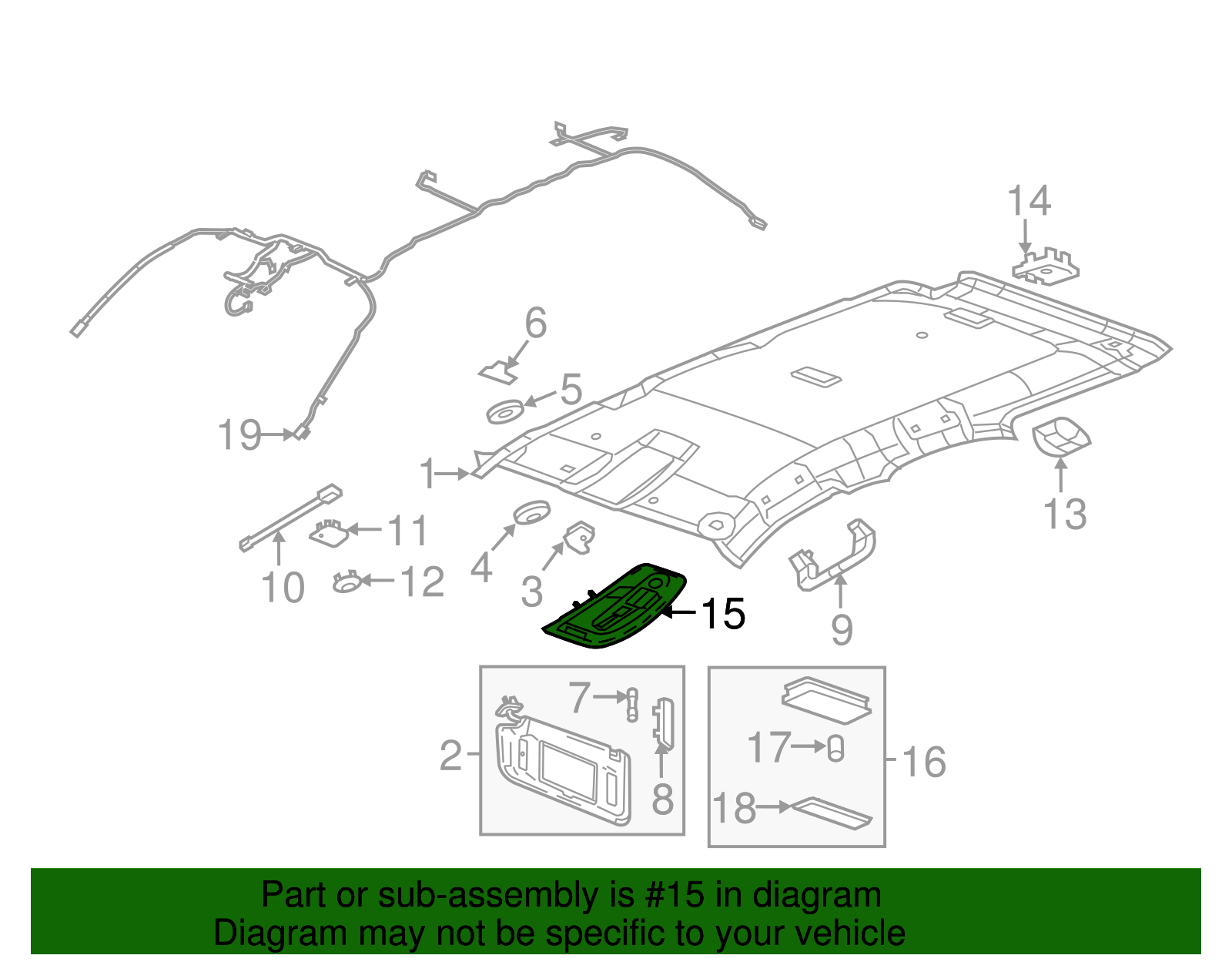 14

6

5

19

1

13

11

10

12

4

3

15

9

7

2

8

17

16

18

Part or sub-assembly is #15 in diagram
Diagram may not be specific to your vehicle