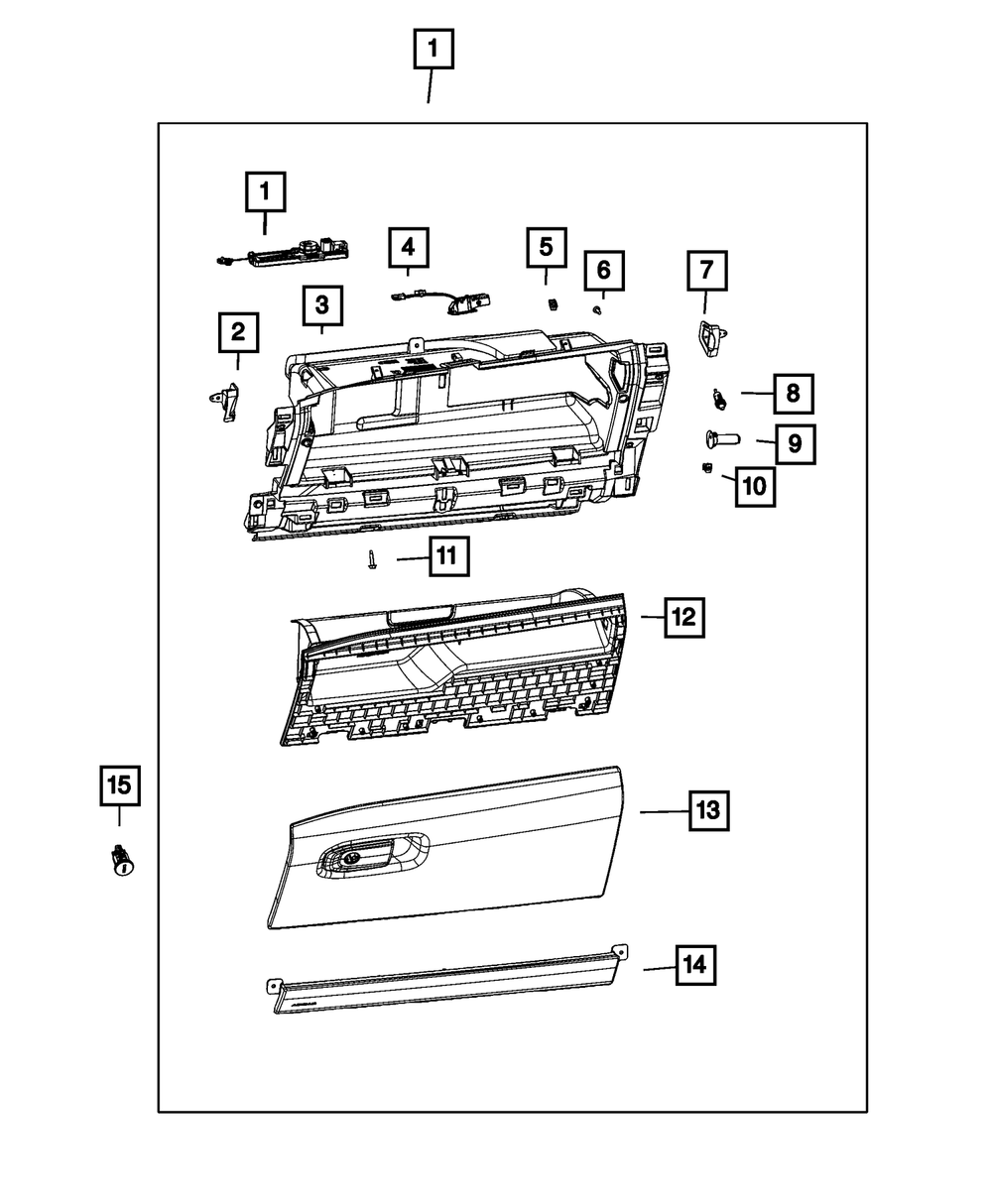 1

1

4

5

6

7

3

2

8

9

10

11

12

15

13

14