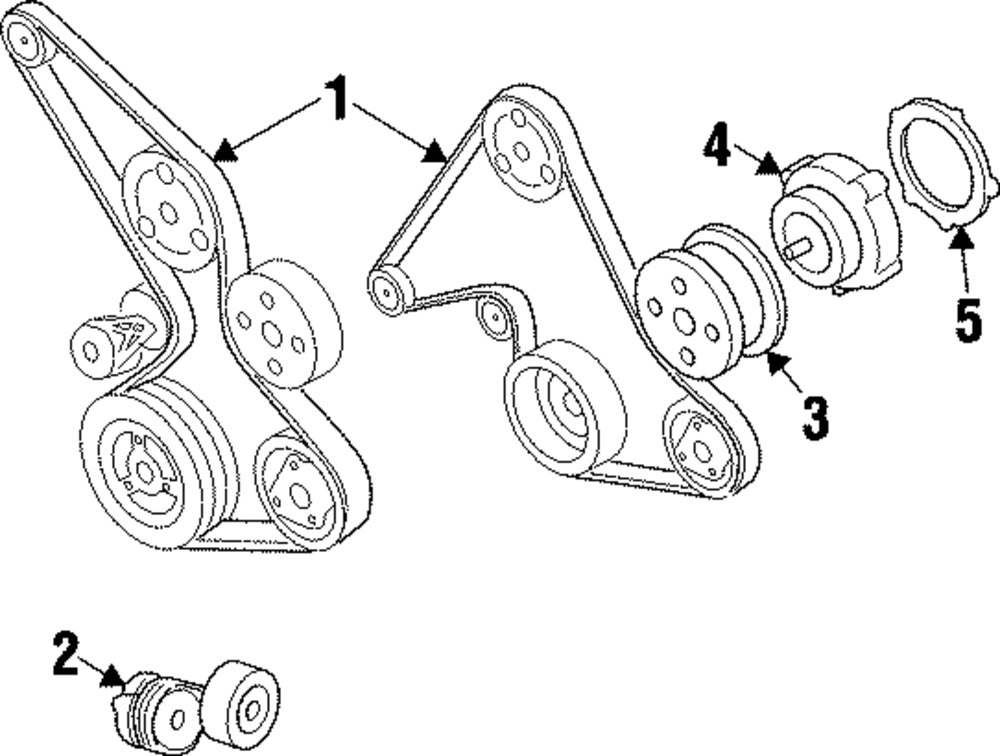 1
4
5
3
2