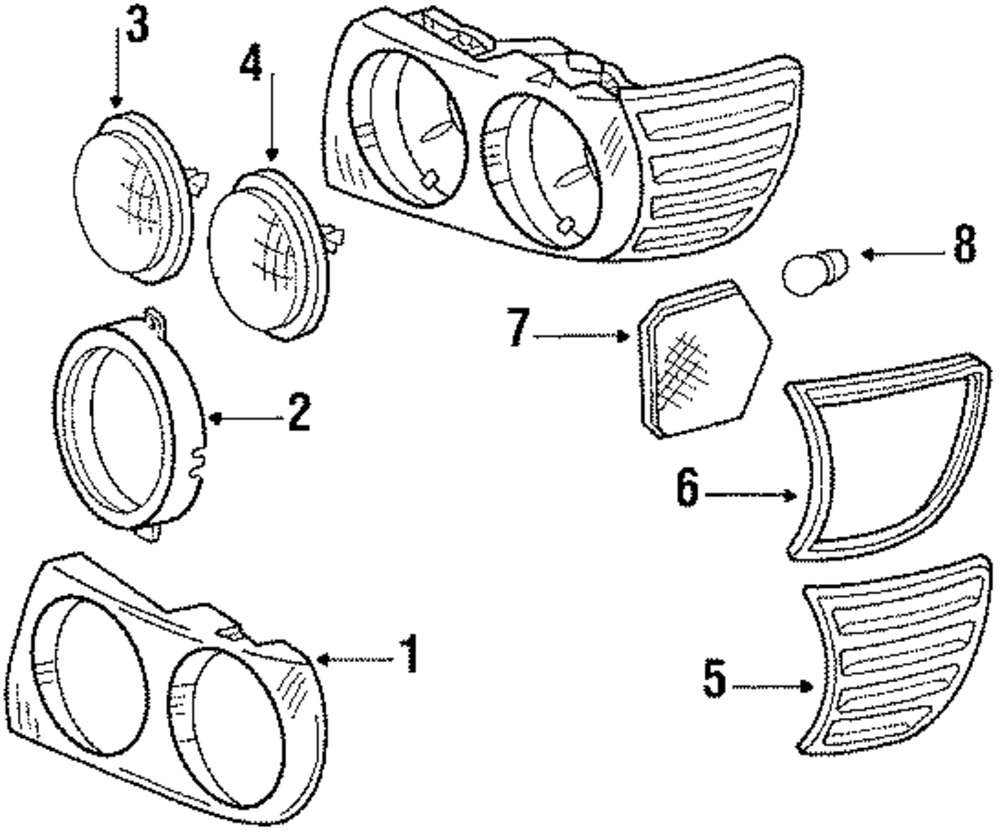 3
4
8
7
2
6
1
5