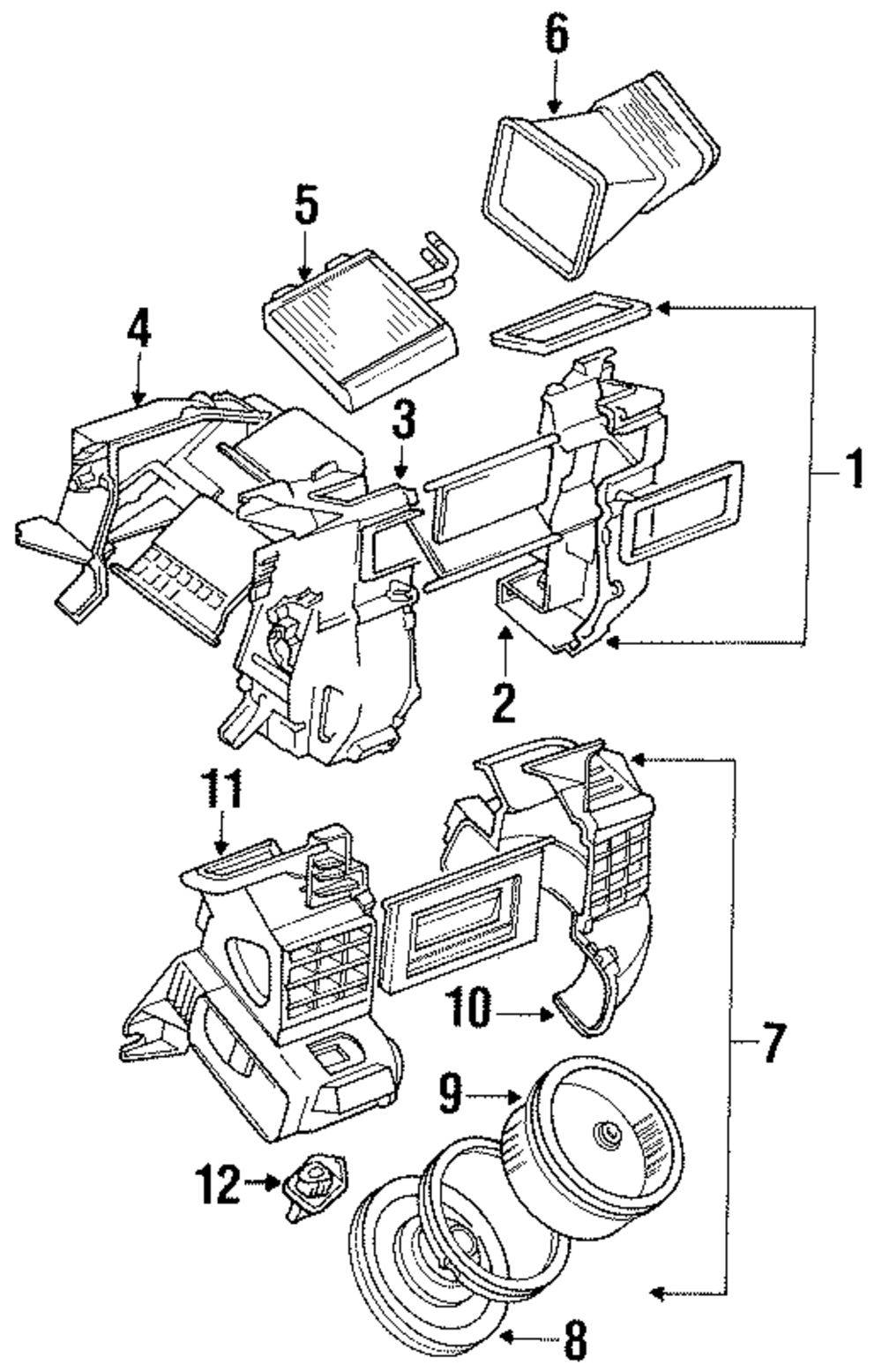 6
5
4
3
1
2
11
10
7
9
12
8